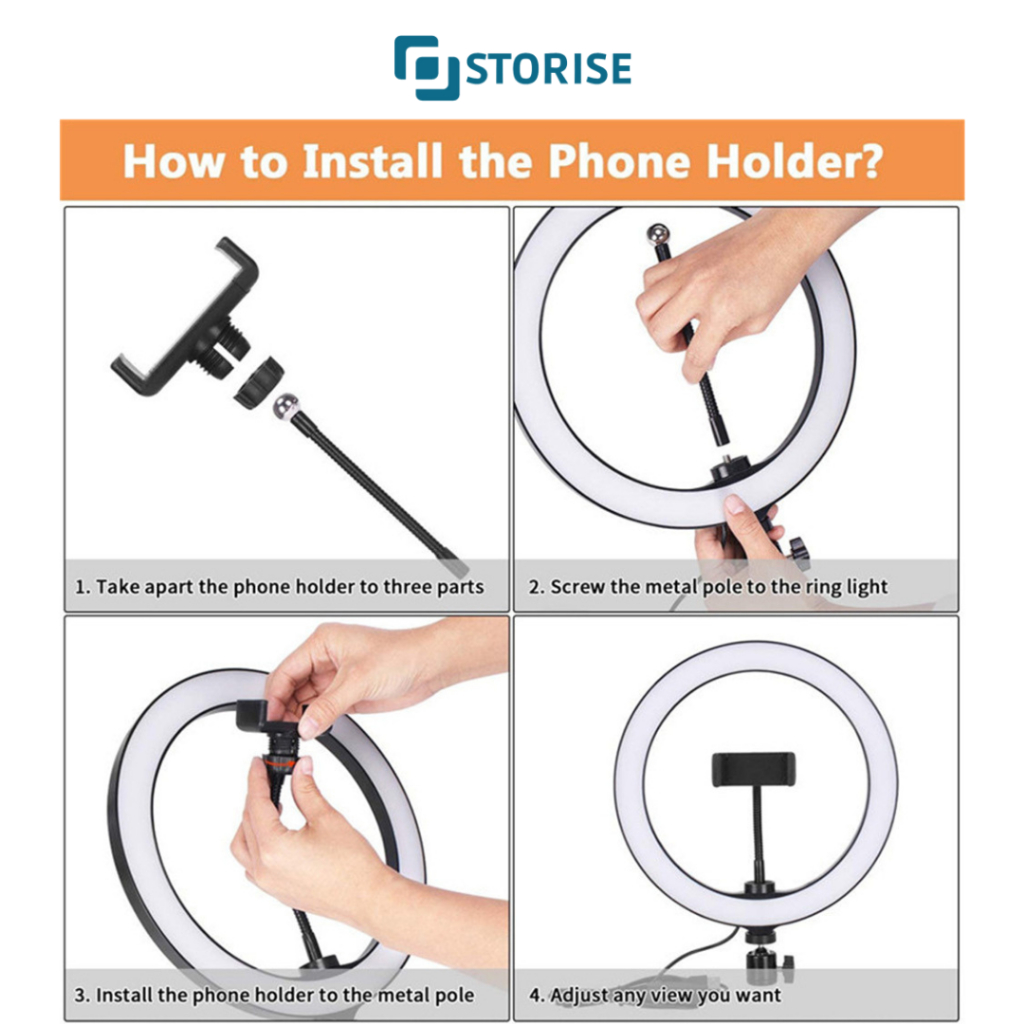 STORISE

How to Install the Phone Holder?

1. Take apart the phone holder to three parts

2. Screw the metal pole to the ring light

3. Install the phone holder to the metal pole

4. Adjust any view you want