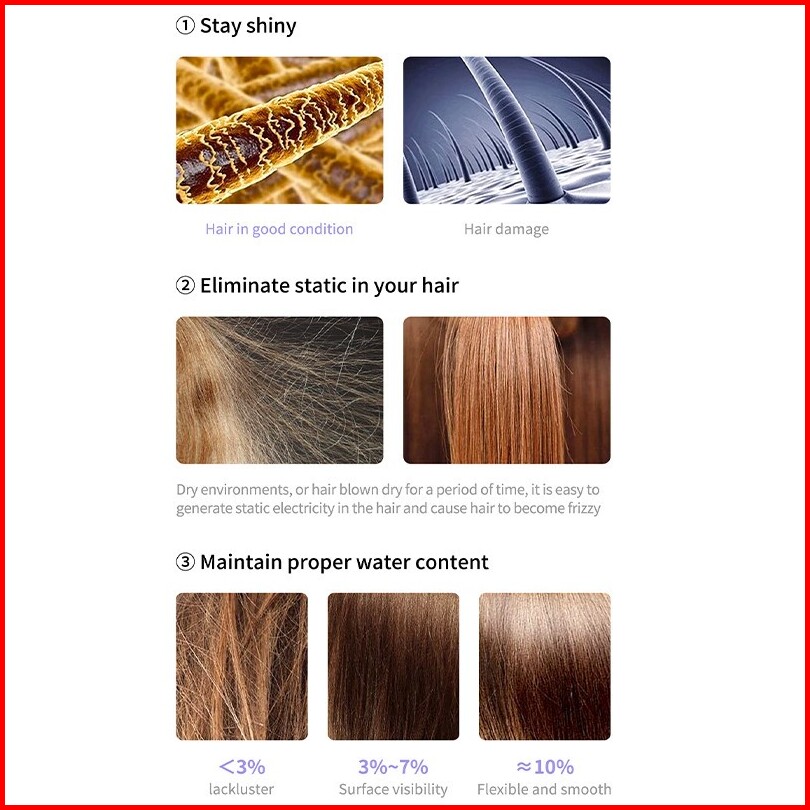 ① Stay shiny

Hair in good condition

Hair damage

② Eliminate static in your hair

Dry environments, or hair blown dry for a period of time, it is easy to generate static electricity in the hair and cause hair to become frizzy

③ Maintain proper water content

<3%
lackluster

3%~7%
Surface visibility

≈10%
Flexible and smooth