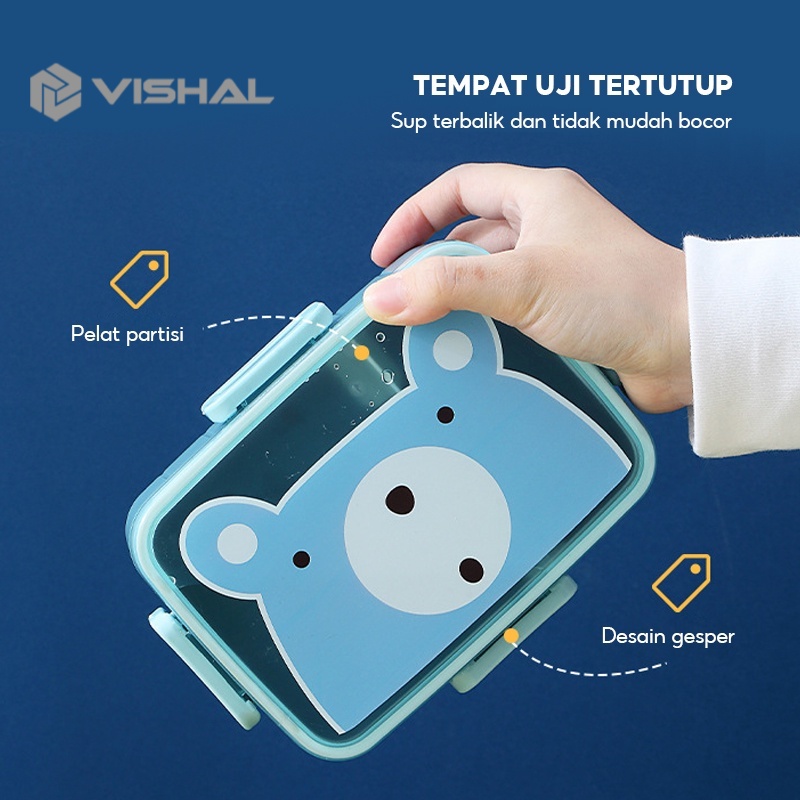 VISHAL

TEMPAT UJI TERTUTUP
Sup terbalik dan tidak mudah bocor

Pelat partisi

Desain gesper