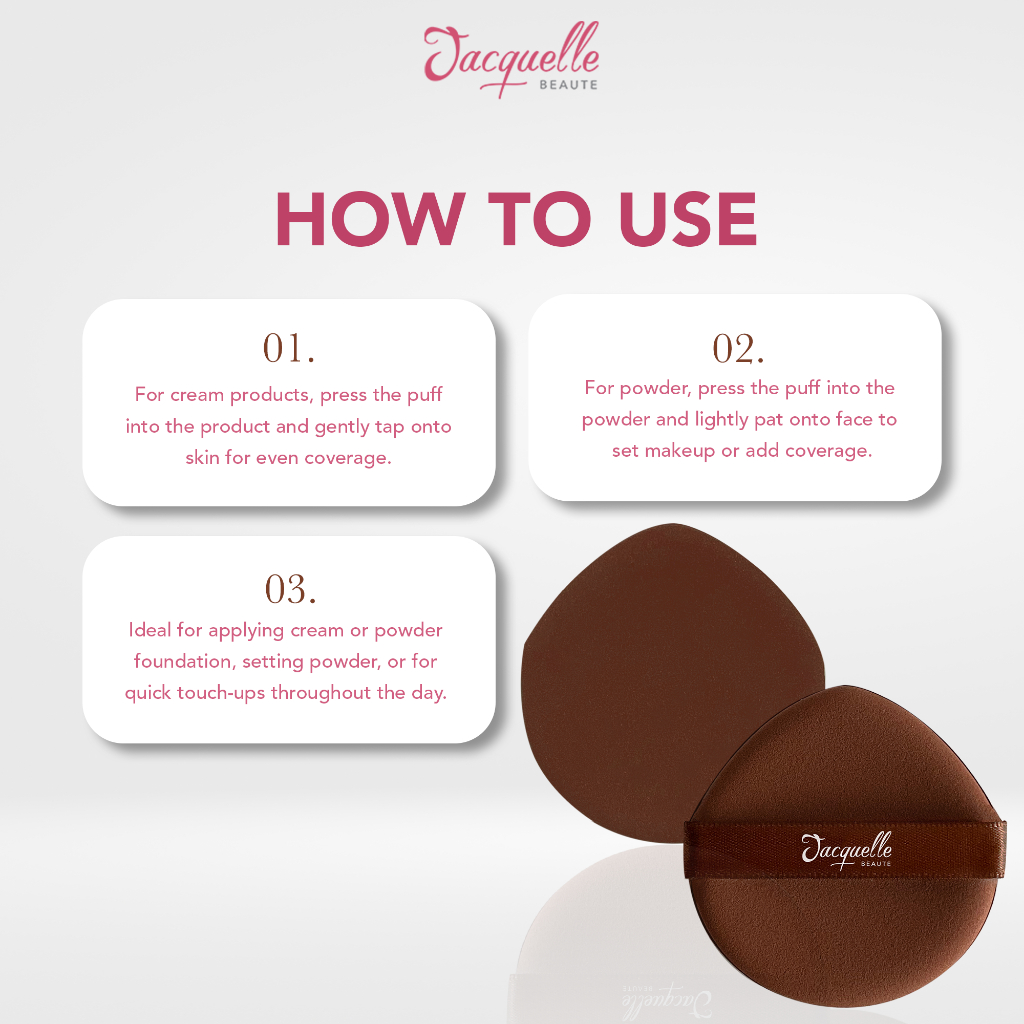 Jacquelle
BEAUTE

HOW TO USE

01.
For cream products, press the puff into the product and gently tap onto skin for even coverage.

02.
For powder, press the puff into the powder and lightly pat onto face to set makeup or add coverage.

03.
Ideal for applying cream or powder foundation, setting powder, or for quick touch-ups throughout the day.

Jacquelle
BEAUTE