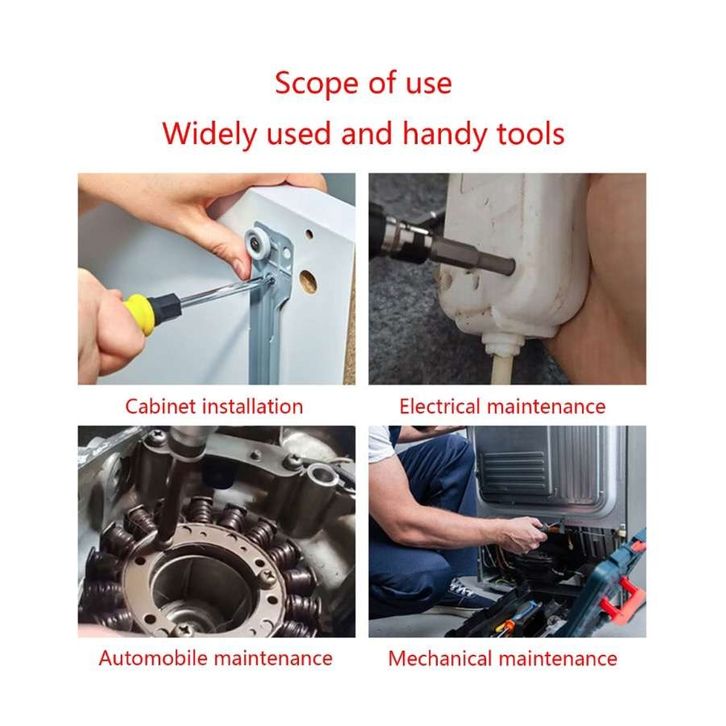 Scope of use
Widely used and handy tools

Cabinet installation

Electrical maintenance

Automobile maintenance

Mechanical maintenance