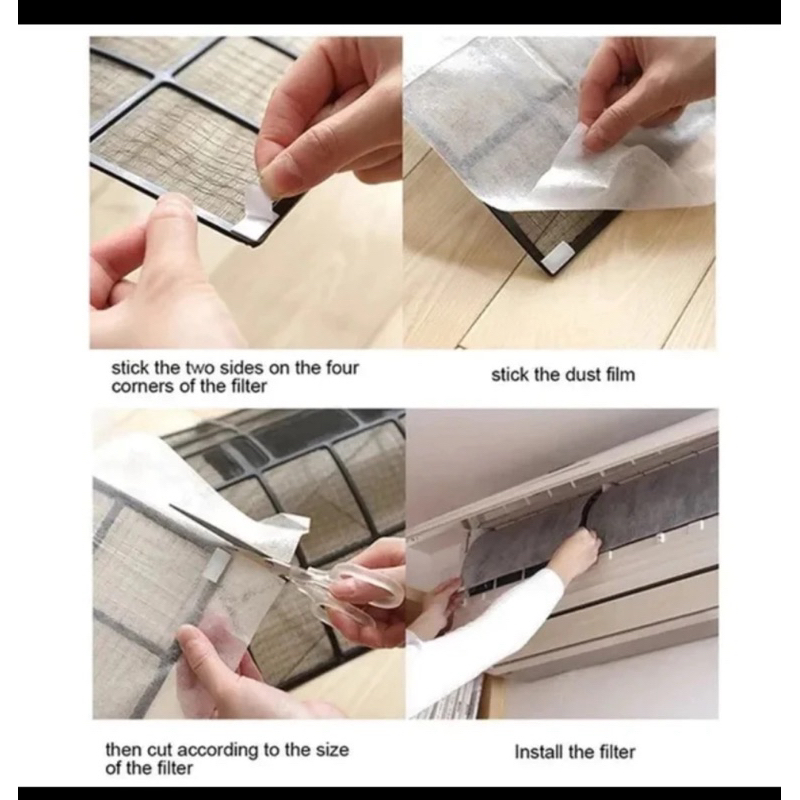 stick the two sides on the four corners of the filter

stick the dust film

then cut according to the size of the filter

Install the filter