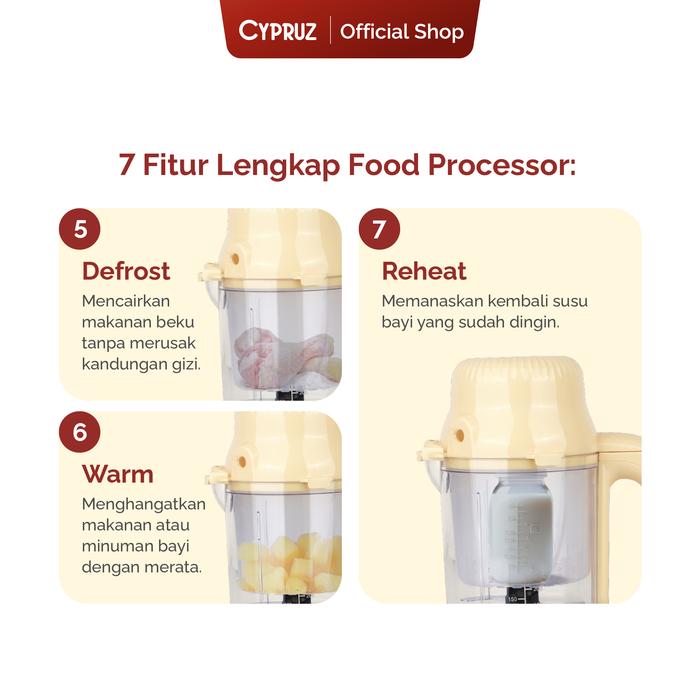 CYPRUZ | Official Shop

7 Fitur Lengkap Food Processor:

5
Defrost
Mencairkan makanan beku tanpa merusak kandungan gizi.

6
Warm
Menghangatkan makanan atau minuman bayi dengan merata.

7
Reheat
Memanaskan kembali susu bayi yang sudah dingin.

150