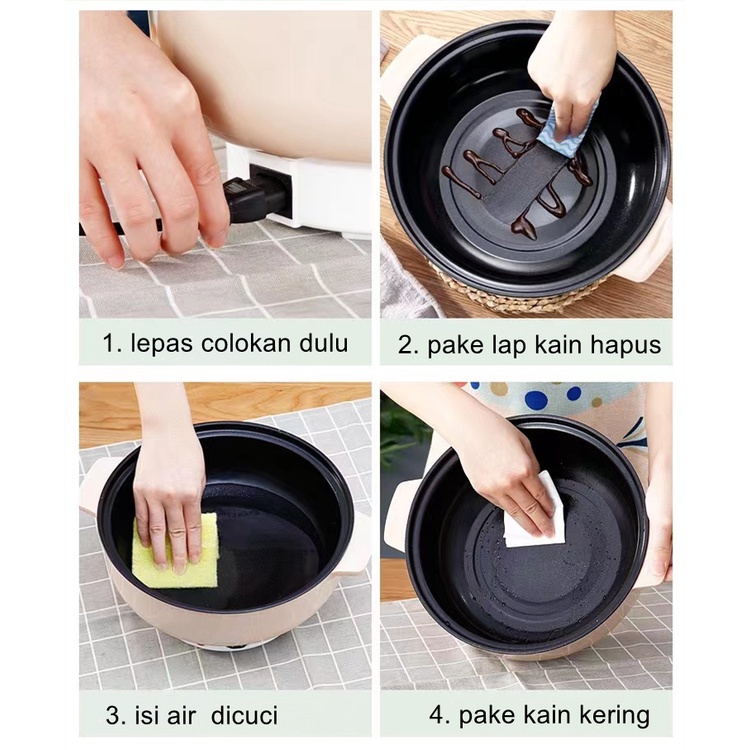 1. lepas colokan dulu

2. pake lap kain hapus

3. isi air dicuci

4. pake kain kering