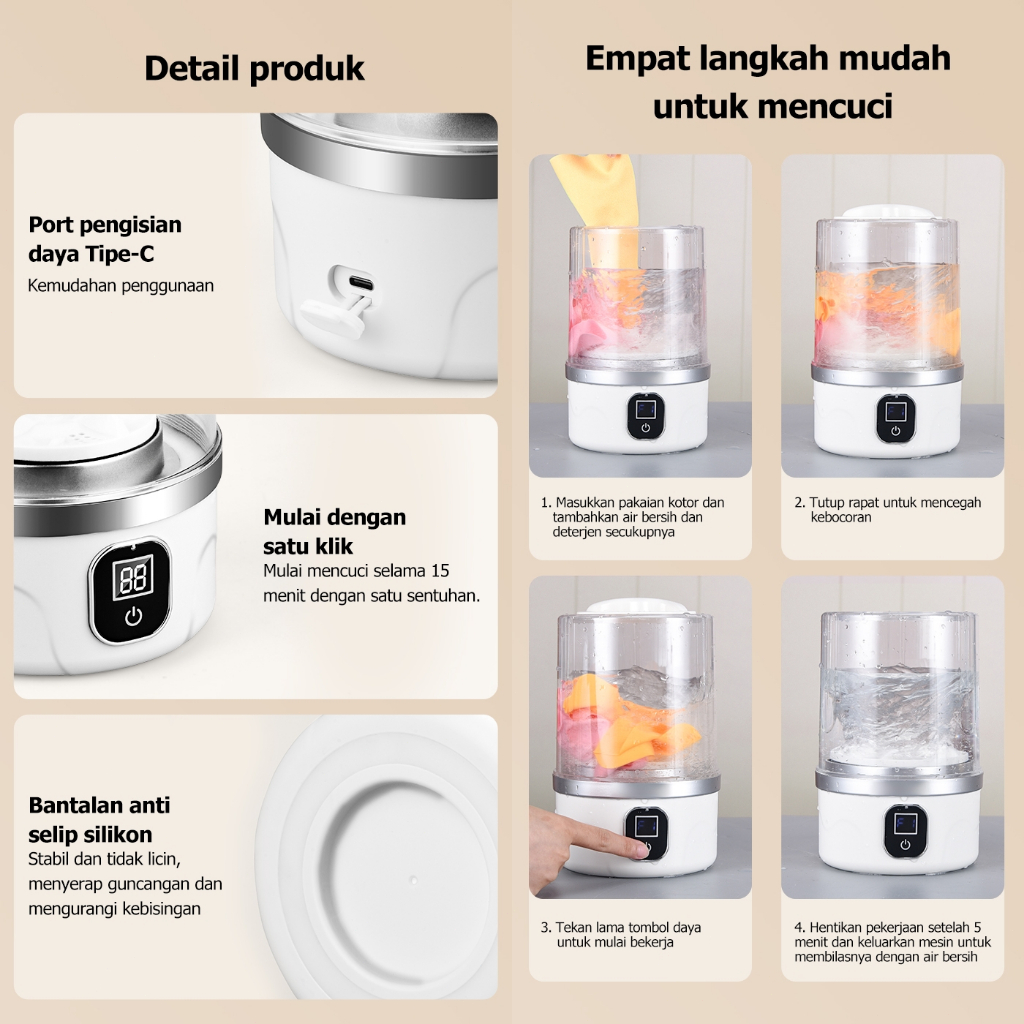 Detail produk

Port pengisian daya Tipe-C
Kemudahan penggunaan

Mulai dengan satu klik
Mulai mencuci selama 15 menit dengan satu sentuhan.

88

Bantalan anti selip silikon
Stabil dan tidak licin, menyerap guncangan dan mengurangi kebisingan

Empat langkah mudah untuk mencuci

1. Masukkan pakaian kotor dan tambahkan air bersih dan deterjen secukupnya

2. Tutup rapat untuk mencegah kebocoran

3. Tekan lama tombol daya untuk mulai bekerja

4. Hentikan pekerjaan setelah 5 menit dan keluarkan mesin untuk membilasnya dengan air bersih