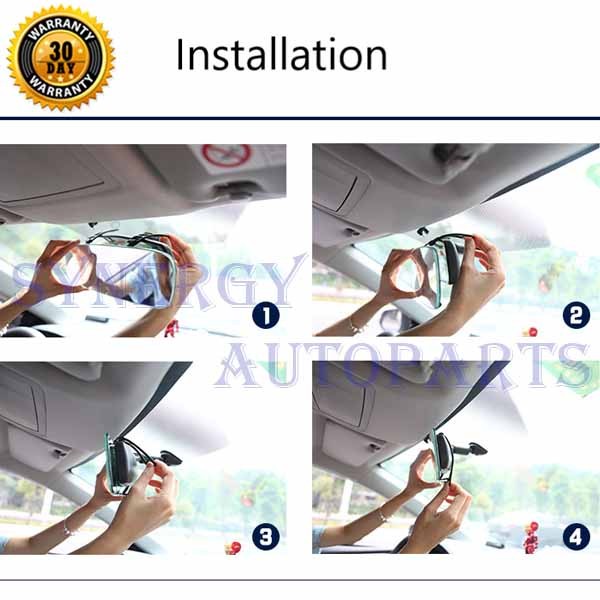 WARRANTY
30
DAY
WARRANTY

Installation

SYNERGY
AUTOPARTS

1
2
3
4