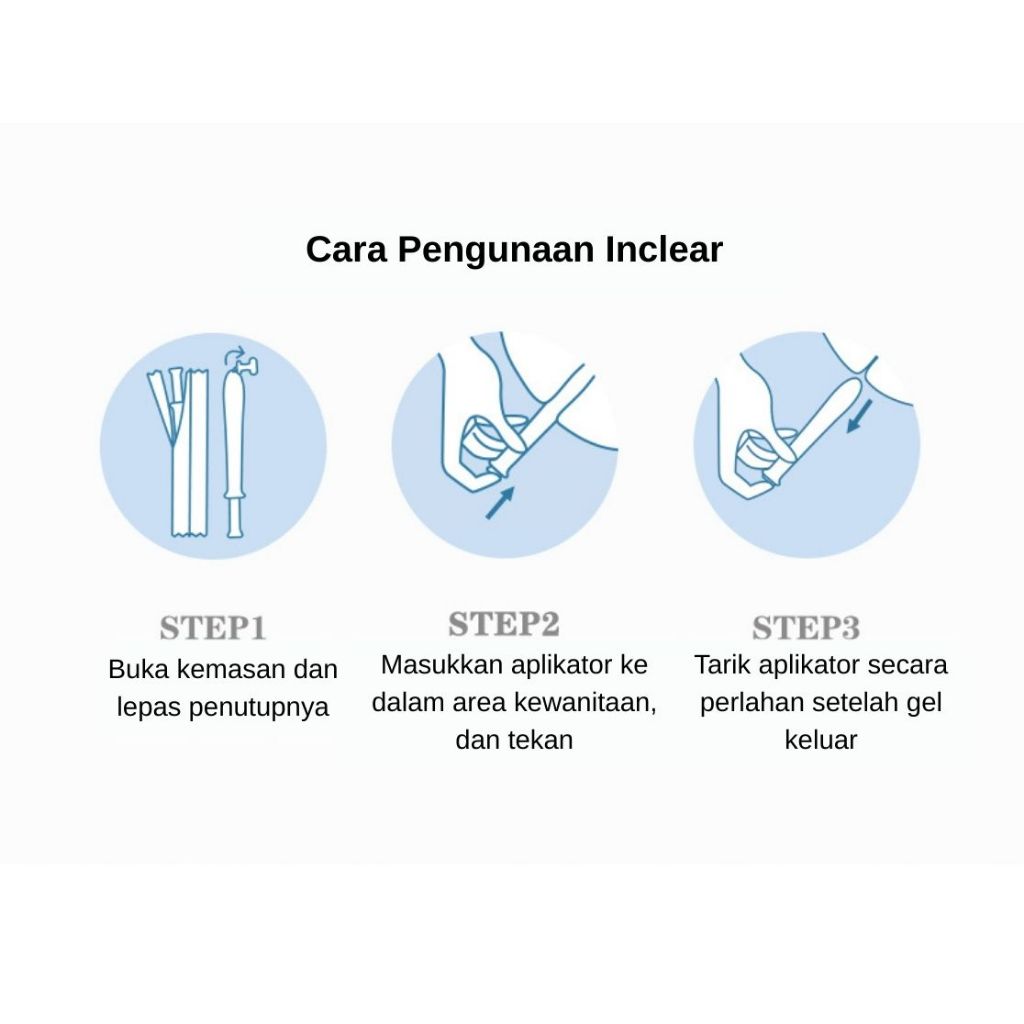 Cara Pengunaan Inclear

STEP1
Buka kemasan dan lepas penutupnya

STEP2
Masukkan aplikator ke dalam area kewanitaan, dan tekan

STEP3
Tarik aplikator secara perlahan setelah gel keluar