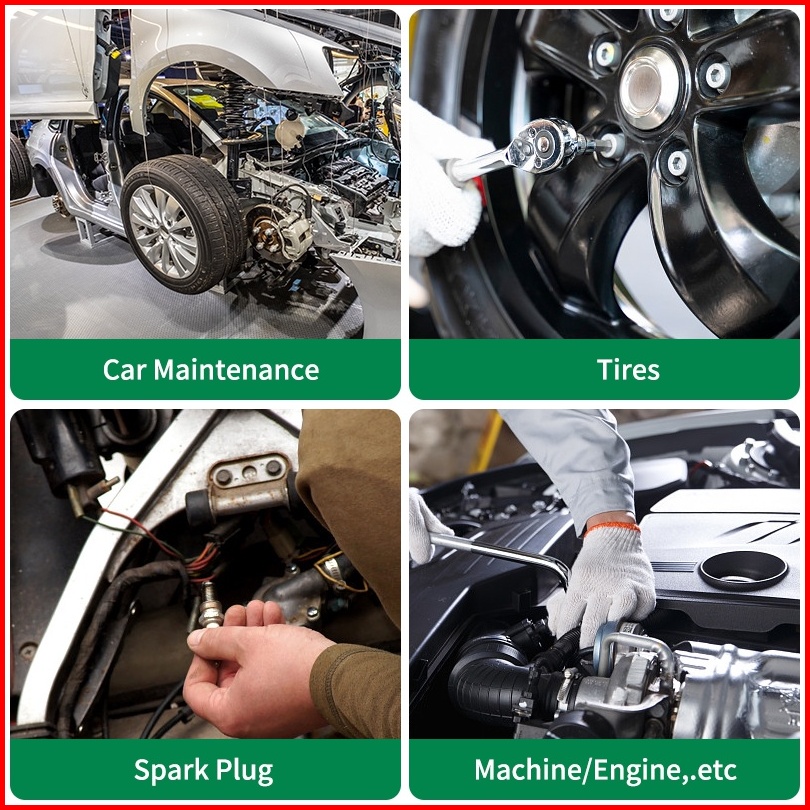 Car Maintenance

Tires

Spark Plug

Machine/Engine,.etc