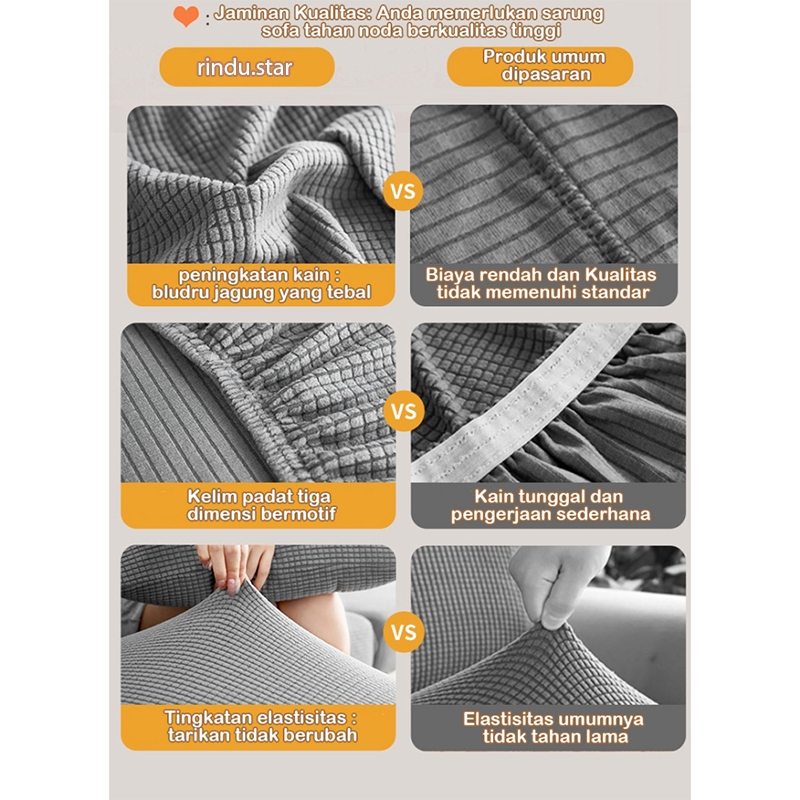 : Jaminan Kualitas: Anda memerlukan sarung sofa tahan noda berkualitas tinggi

rindu.star

Produk umum dipasaran

VS

peningkatan kain : bludru jagung yang tebal

Biaya rendah dan Kualitas tidak memenuhi standar

VS

Kelim padat tiga dimensi bermotif

Kain tunggal dan pengerjaan sederhana

VS

Tingkatan elastisitas : tarikan tidak berubah

Elastisitas umumnya tidak tahan lama