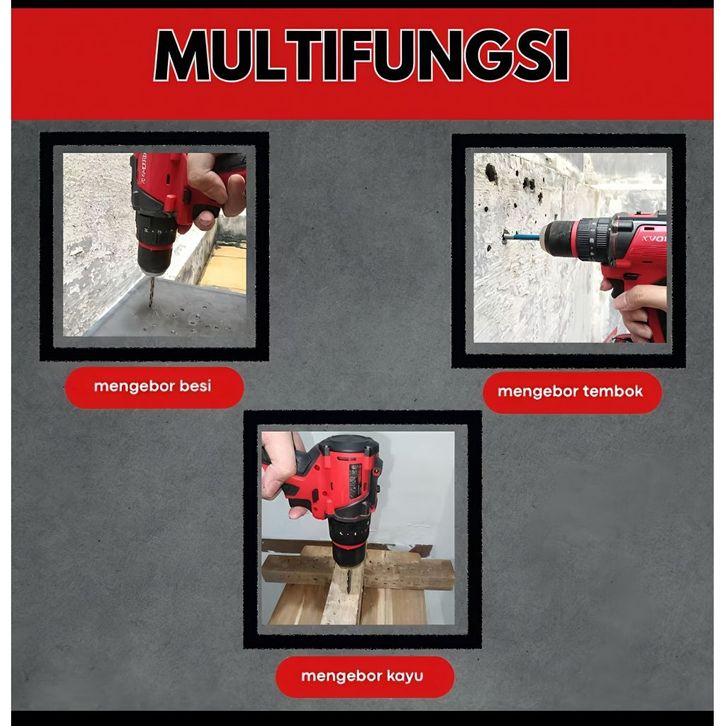 MULTIFUNGSI

mengebor besi

mengebor tembok

mengebor kayu