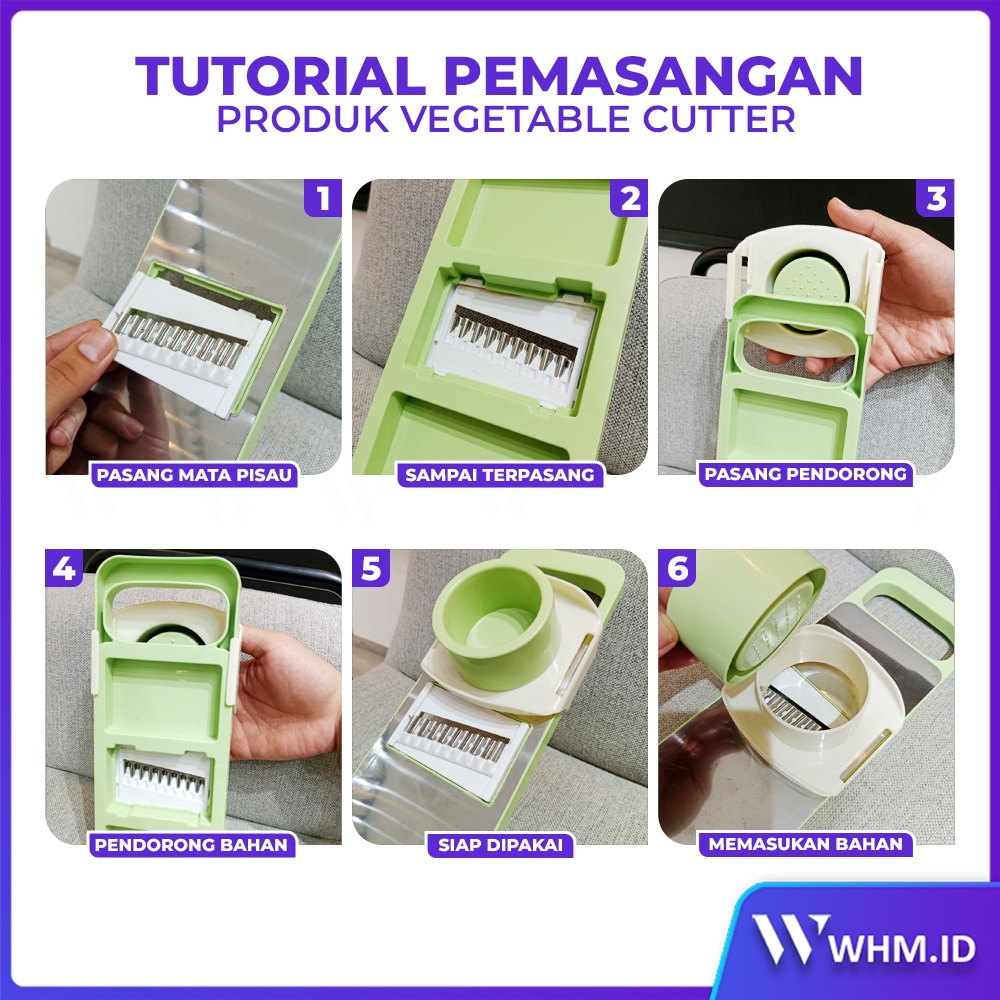 TUTORIAL PEMASANGAN
PRODUK VEGETABLE CUTTER

1
PASANG MATA PISAU

2
SAMPAI TERPASANG

3
PASANG PENDORONG

4
PENDORONG BAHAN

5
SIAP DIPAKAI

6
MEMASUKAN BAHAN

WHM.ID