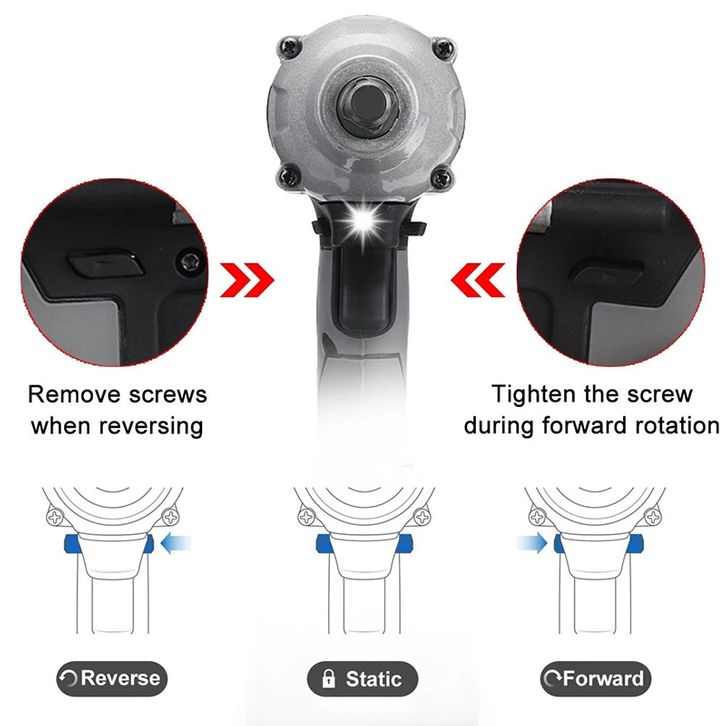 Remove screws when reversing

Tighten the screw during forward rotation

Reverse

Static

Forward