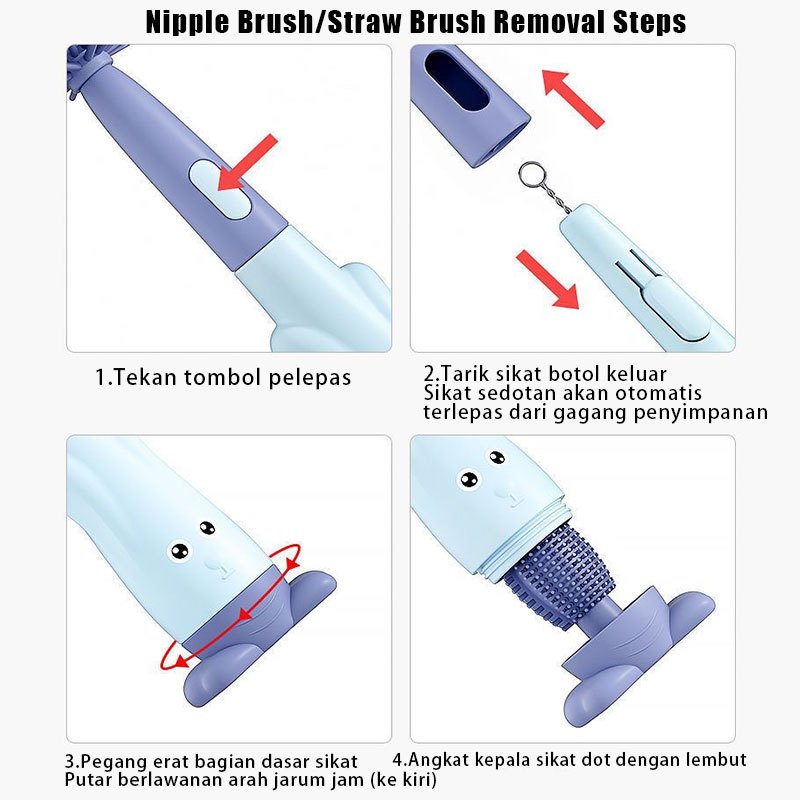 Nipple Brush/Straw Brush Removal Steps

1.Tekan tombol pelepas

2.Tarik sikat botol keluar
Sikat sedotan akan otomatis terlepas dari gagang penyimpanan

3.Pegang erat bagian dasar sikat
Putar berlawanan arah jarum jam (ke kiri)

4.Angkat kepala sikat dot dengan lembut