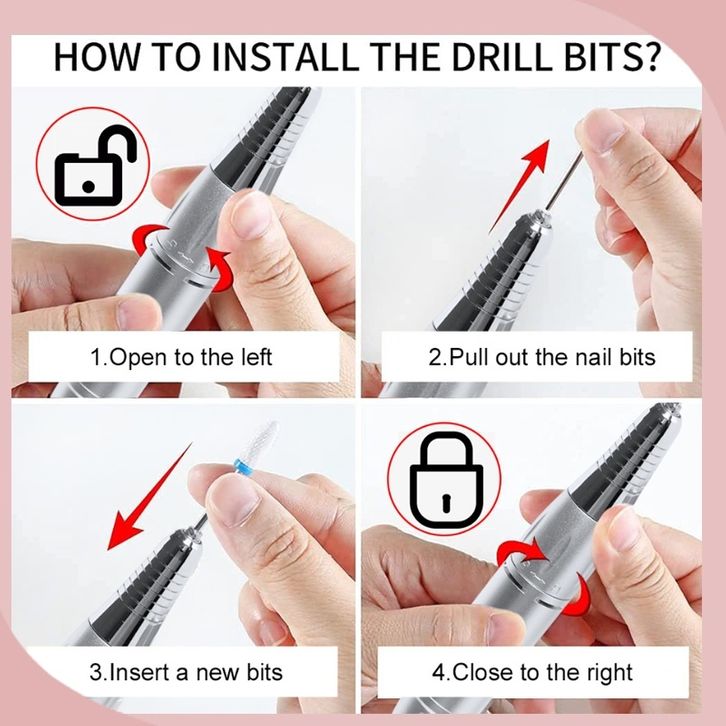 HOW TO INSTALL THE DRILL BITS?

1.Open to the left

2.Pull out the nail bits

3.Insert a new bits

4.Close to the right