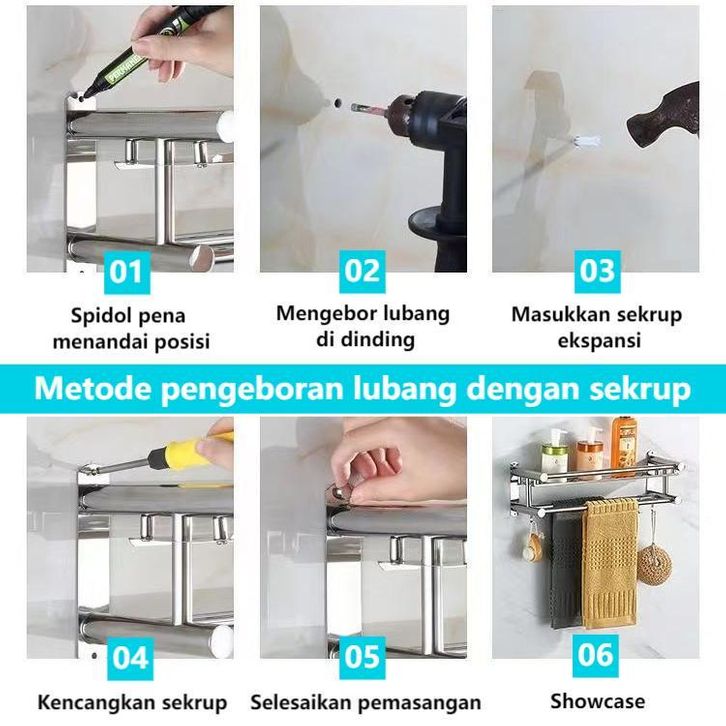 01
Spidol pena menandai posisi

02
Mengebor lubang di dinding

03
Masukkan sekrup ekspansi

Metode pengeboran lubang dengan sekrup

04
Kencangkan sekrup

05
Selesaikan pemasangan

06
Showcase