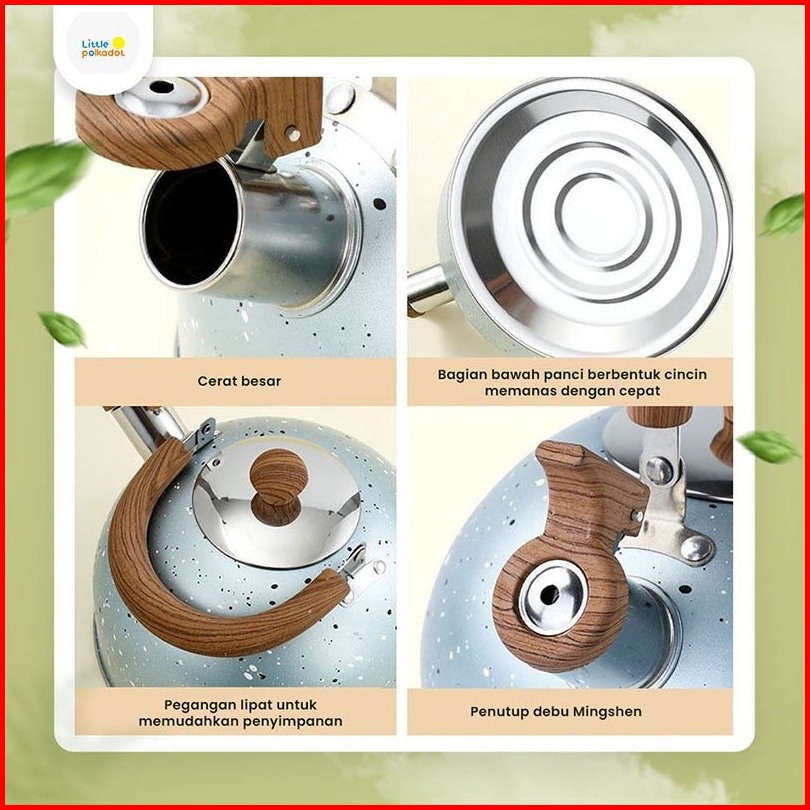 Little polkadot

Cerat besar

Bagian bawah panci berbentuk cincin memanas dengan cepat

Pegangan lipat untuk memudahkan penyimpanan

Penutup debu Mingshen