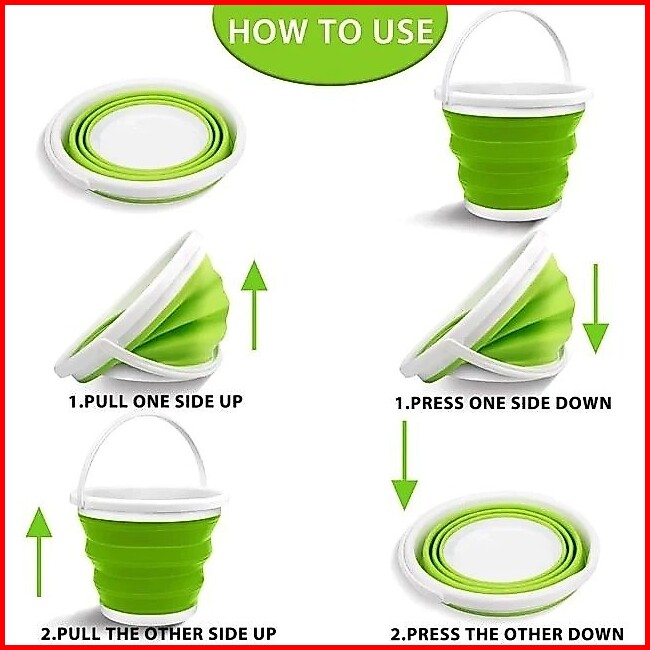 HOW TO USE

1.PULL ONE SIDE UP

2.PULL THE OTHER SIDE UP

1.PRESS ONE SIDE DOWN

2.PRESS THE OTHER DOWN