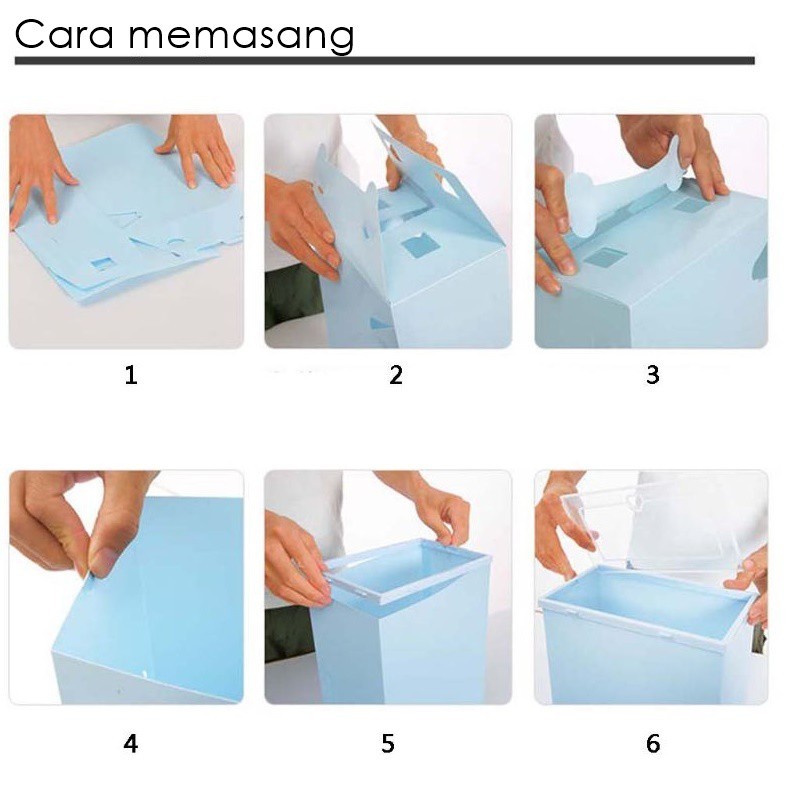 Cara memasang

1

2

3

4

5

6