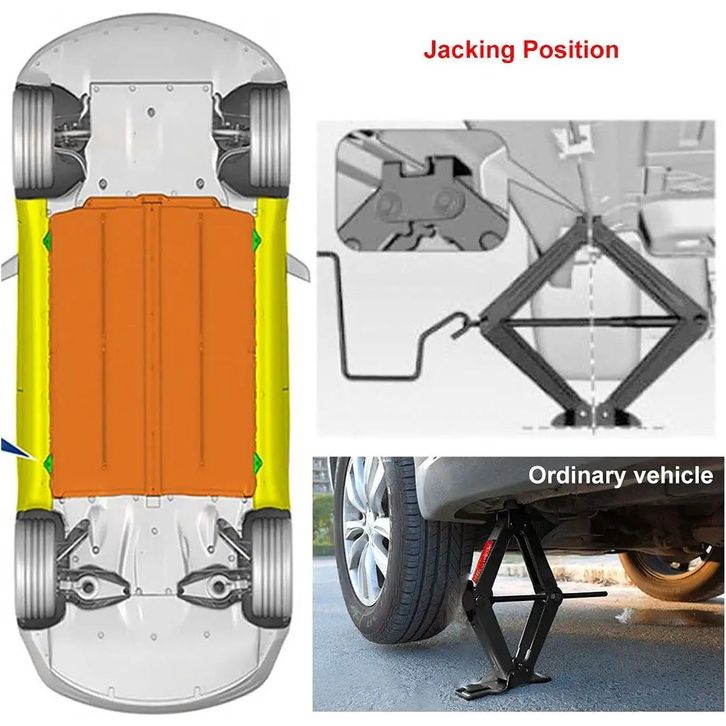 Jacking Position

Ordinary vehicle