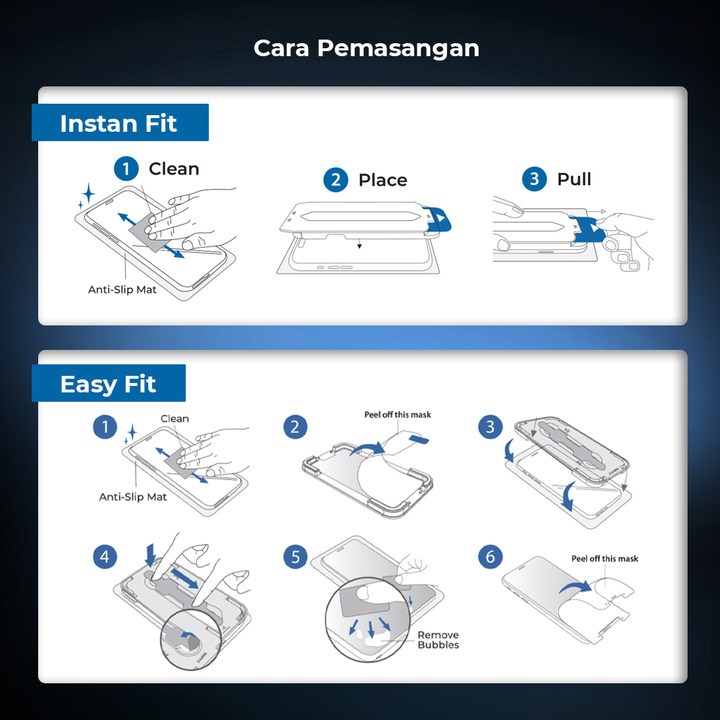 Cara Pemasangan

Instan Fit

1 Clean

Anti-Slip Mat

2 Place

3 Pull

Easy Fit

1

Clean

Anti-Slip Mat

2

Peel off this mask

3

4

5

Remove Bubbles

6

Peel off this mask