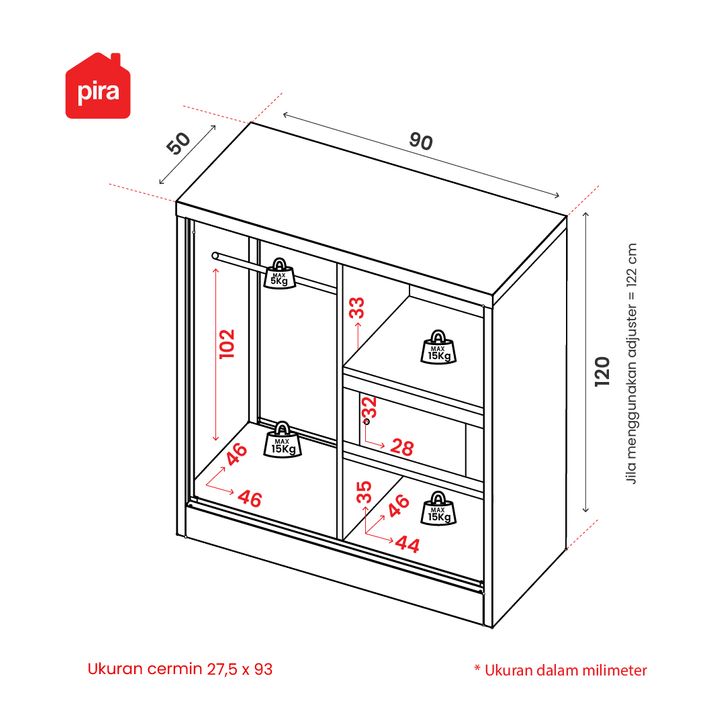 pira

50

90

120

Jila menggunakan adjuster = 122 cm

MAX 5Kg

102

33

MAX 15Kg

32

28

MAX 15Kg

46

46

35

46

44

MAX 15Kg

Ukuran cermin 27,5 x 93

* Ukuran dalam milimeter