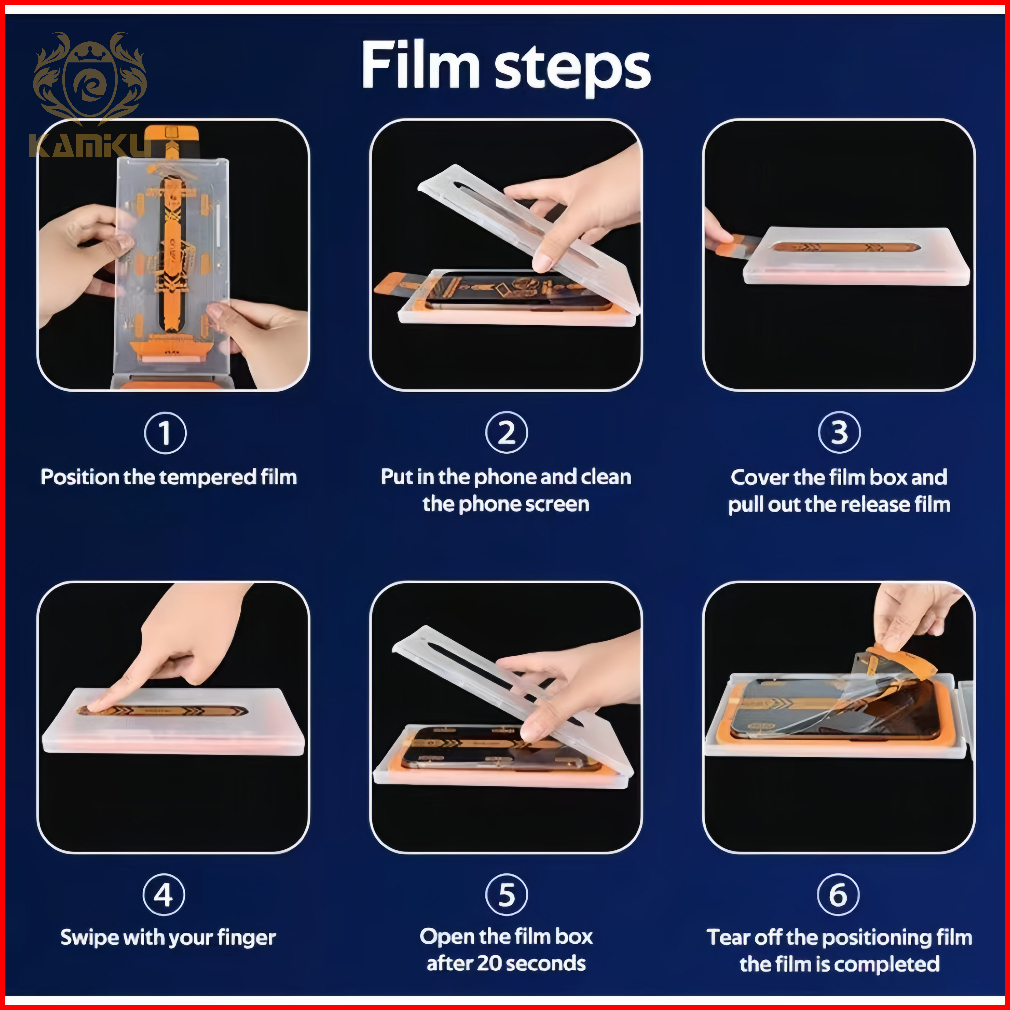 KAMKU

Film steps

① Position the tempered film

② Put in the phone and clean the phone screen

③ Cover the film box and pull out the release film

④ Swipe with your finger

⑤ Open the film box after 20 seconds

⑥ Tear off the positioning film the film is completed