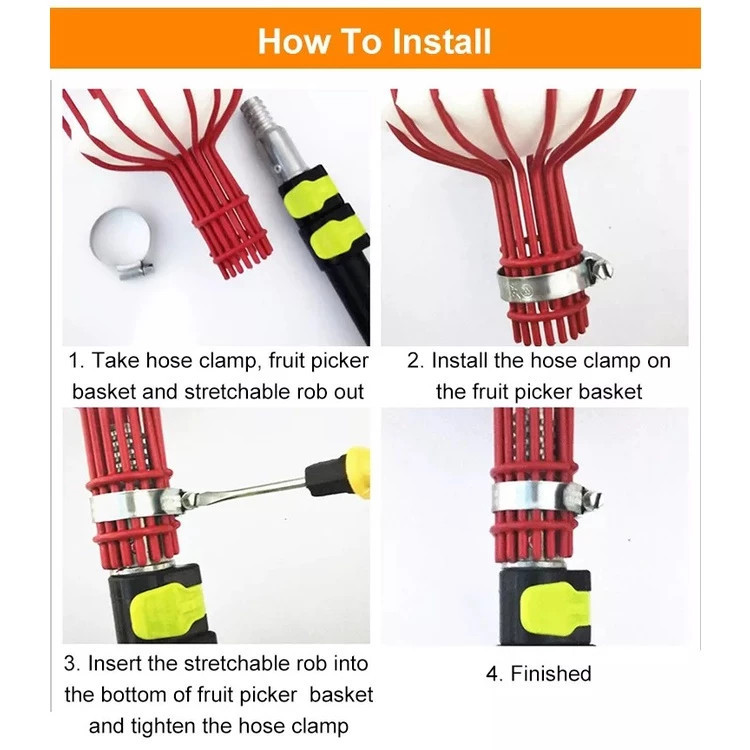 How To Install

1. Take hose clamp, fruit picker basket and stretchable rob out

2. Install the hose clamp on the fruit picker basket

3. Insert the stretchable rob into the bottom of fruit picker basket and tighten the hose clamp

4. Finished