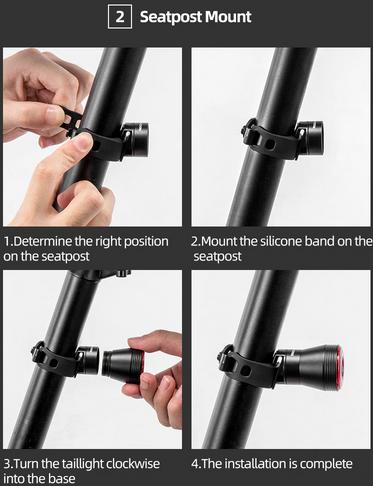 2 Seatpost Mount

1.Determine the right position on the seatpost

2.Mount the silicone band on the seatpost

3.Turn the taillight clockwise into the base

4.The installation is complete