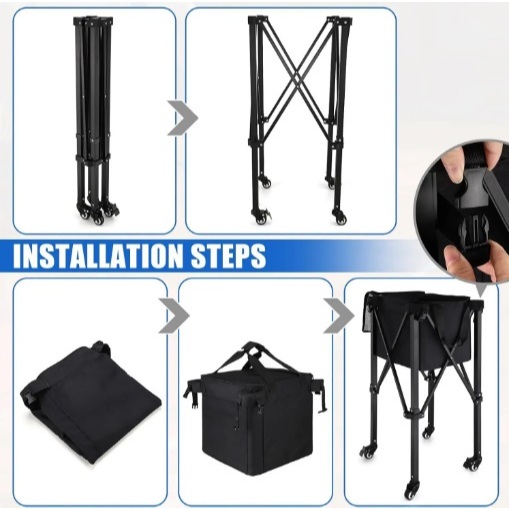 INSTALLATION STEPS