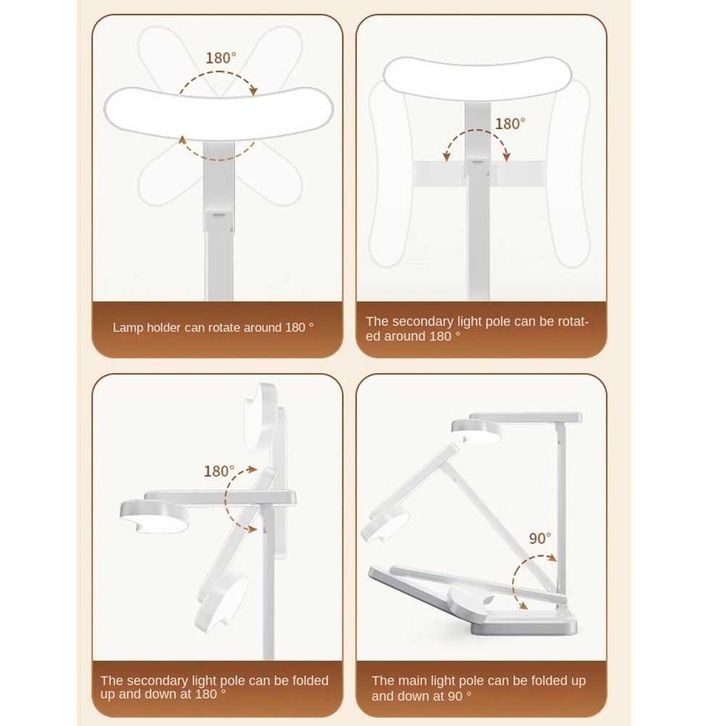 180°

Lamp holder can rotate around 180 °

180°

The secondary light pole can be rotated around 180 °

180°

The secondary light pole can be folded up and down at 180 °

90°

The main light pole can be folded up and down at 90 °