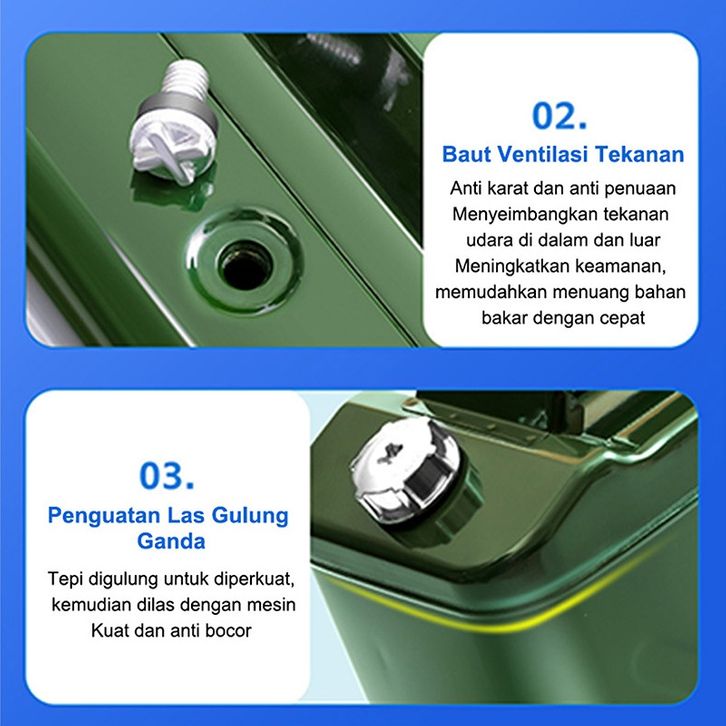 02.
Baut Ventilasi Tekanan

Anti karat dan anti penuaan
Menyeimbangkan tekanan udara di dalam dan luar
Meningkatkan keamanan, memudahkan menuang bahan bakar dengan cepat

03.
Penguatan Las Gulung Ganda

Tepi digulung untuk diperkuat, kemudian dilas dengan mesin
Kuat dan anti bocor