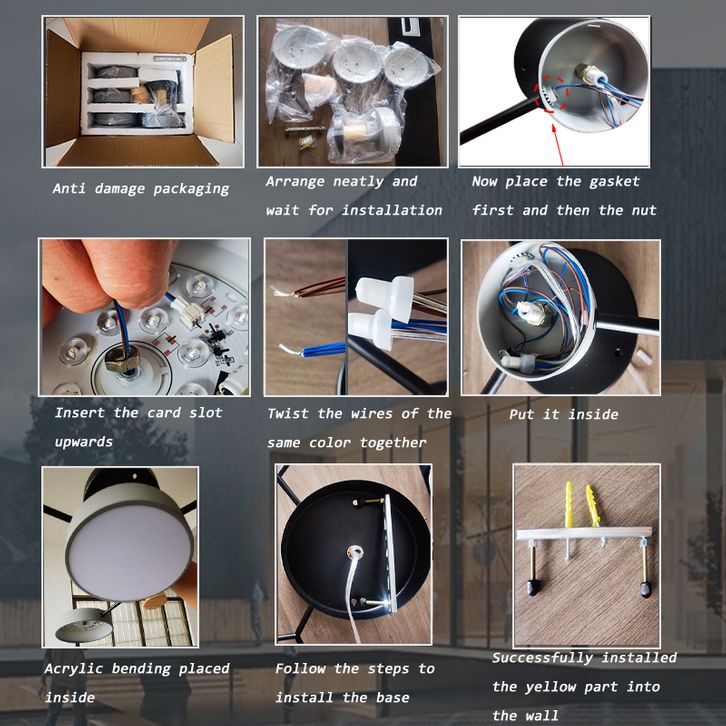 Anti damage packaging

Arrange neatly and wait for installation

Now place the gasket first and then the nut

Insert the card slot upwards

Twist the wires of the same color together

Put it inside

Acrylic bending placed inside

Follow the steps to install the base

Successfully installed the yellow part into the wall