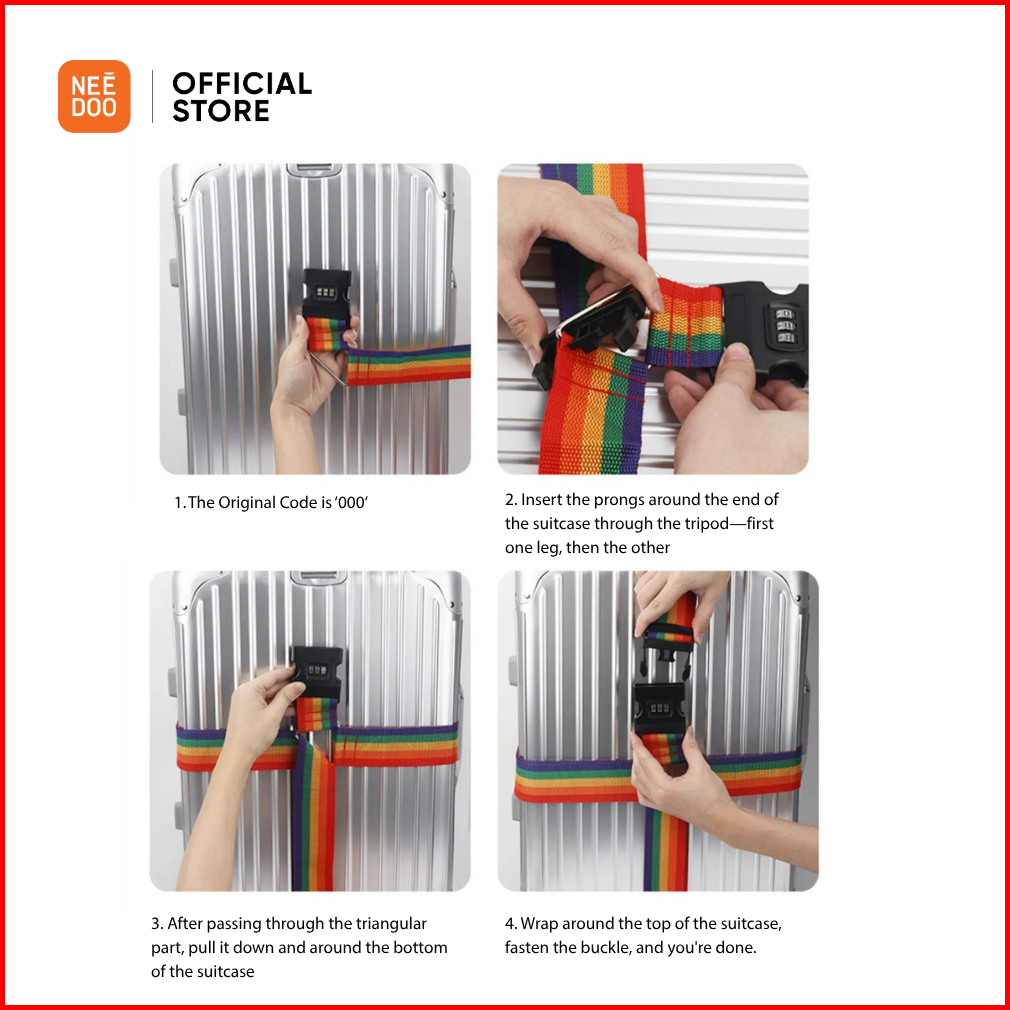 NEĒ DOO

OFFICIAL STORE

1. The Original Code is '000'

2. Insert the prongs around the end of the suitcase through the tripod—first one leg, then the other

3. After passing through the triangular part, pull it down and around the bottom of the suitcase

4. Wrap around the top of the suitcase, fasten the buckle, and you're done.