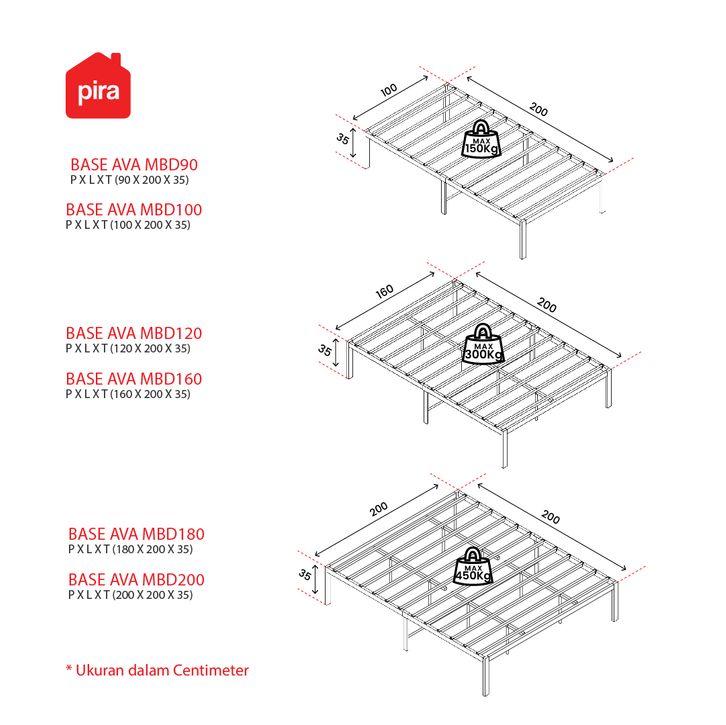 pira

BASE AVA MBD90
P X L X T (90 X 200 X 35)

BASE AVA MBD100
P X L X T (100 X 200 X 35)

100
200
35
MAX
150Kg

BASE AVA MBD120
P X L X T (120 X 200 X 35)

BASE AVA MBD160
P X L X T (160 X 200 X 35)

160
200
35
MAX
300Kg

BASE AVA MBD180
P X L X T (180 X 200 X 35)

BASE AVA MBD200
P X L X T (200 X 200 X 35)

200
200
35
MAX
450Kg

* Ukuran dalam Centimeter