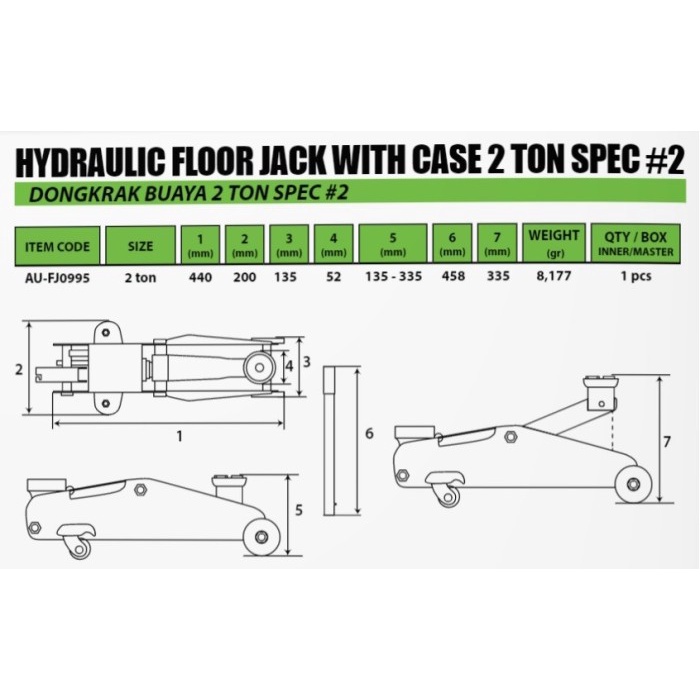 HYDRAULIC FLOOR JACK WITH CASE 2 TON SPEC #2

DONGKRAK BUAYA 2 TON SPEC #2

| ITEM CODE | SIZE | 1 (mm) | 2 (mm) | 3 (mm) | 4 (mm) | 5 (mm) | 6 (mm) | 7 (mm) | WEIGHT (gr) | QTY / BOX INNER/MASTER |
|---|---|---|---|---|---|---|---|---|---|---|
| AU-FJ0995 | 2 ton | 440 | 200 | 135 | 52 | 135 - 335 | 458 | 335 | 8,177 | 1 pcs |

2

4

3

1

6

7

5