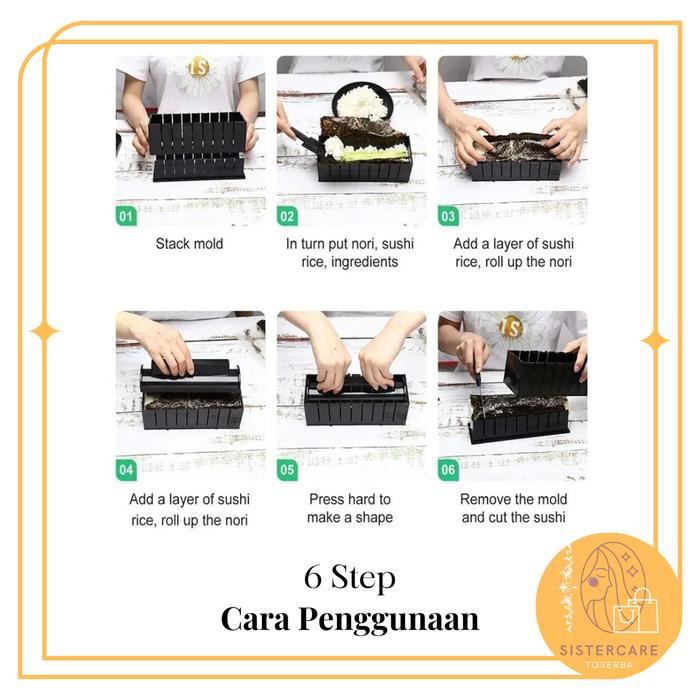 01
Stack mold

02
In turn put nori, sushi rice, ingredients

03
Add a layer of sushi rice, roll up the nori

04
Add a layer of sushi rice, roll up the nori

05
Press hard to make a shape

06
Remove the mold and cut the sushi

6 Step
Cara Penggunaan

SISTERCARE
TOSERBA