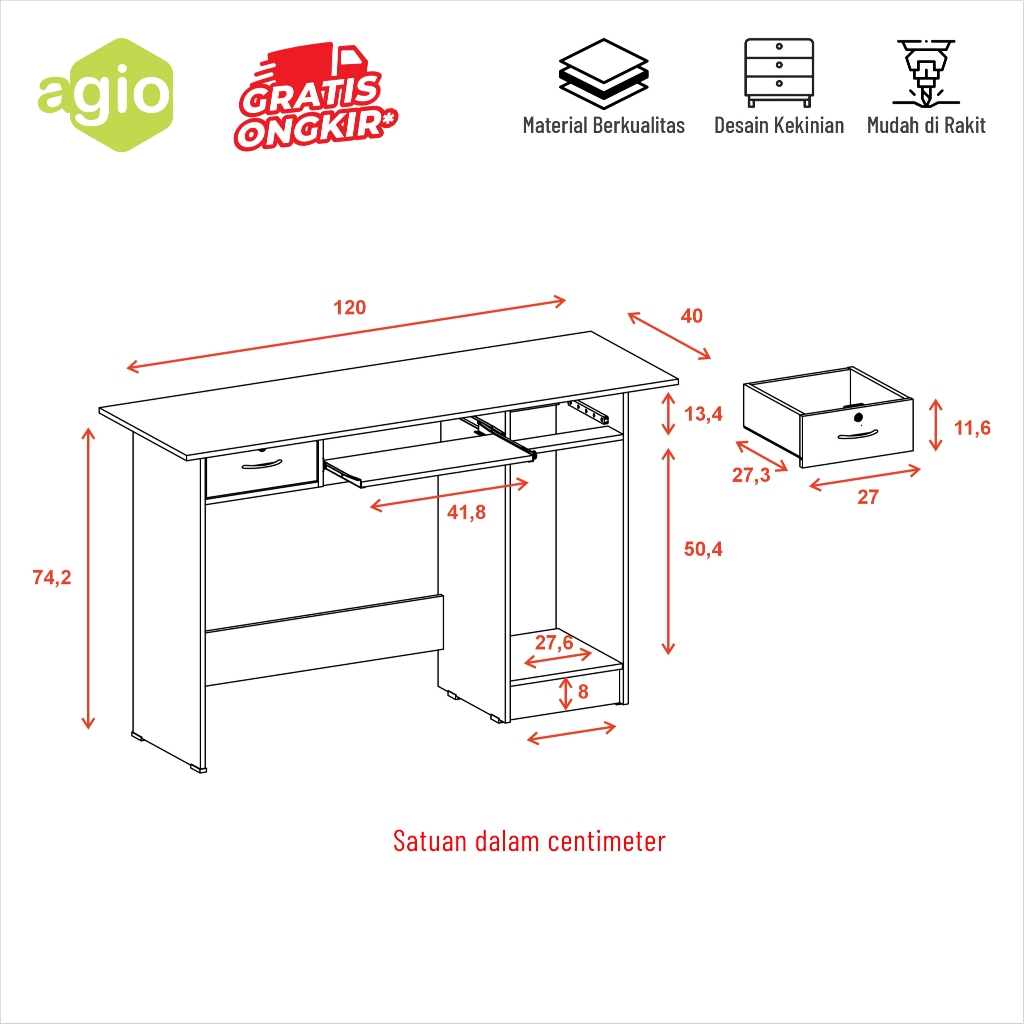 agio

GRATIS ONGKIR*

Material Berkualitas

Desain Kekinian

Mudah di Rakit

120

40

13,4

11,6

27,3

27

41,8

50,4

74,2

27,6

8

Satuan dalam centimeter