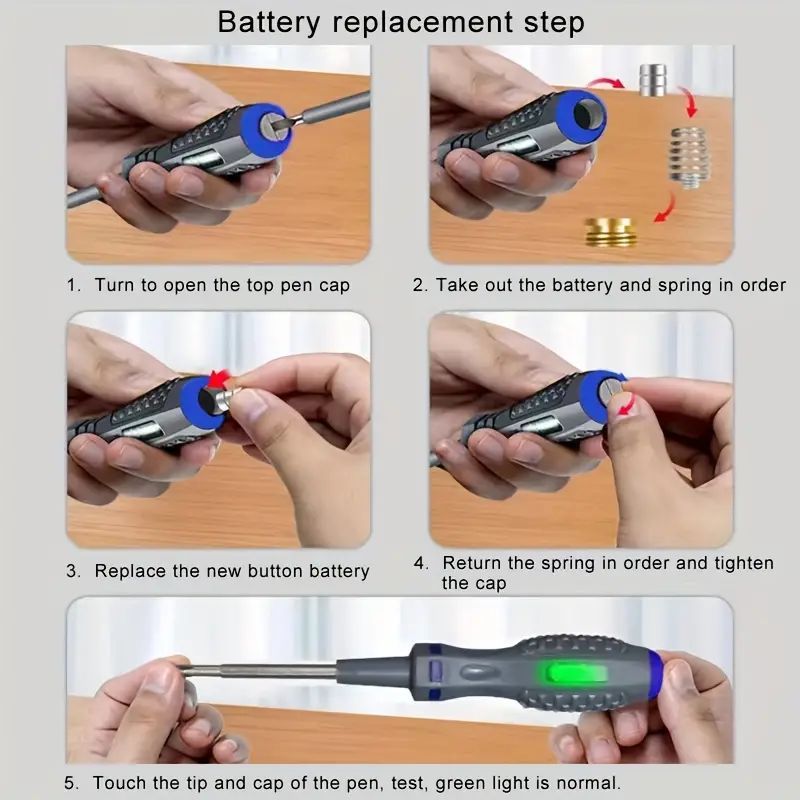 Battery replacement step

1. Turn to open the top pen cap

2. Take out the battery and spring in order

3. Replace the new button battery

4. Return the spring in order and tighten the cap

5. Touch the tip and cap of the pen, test, green light is normal.