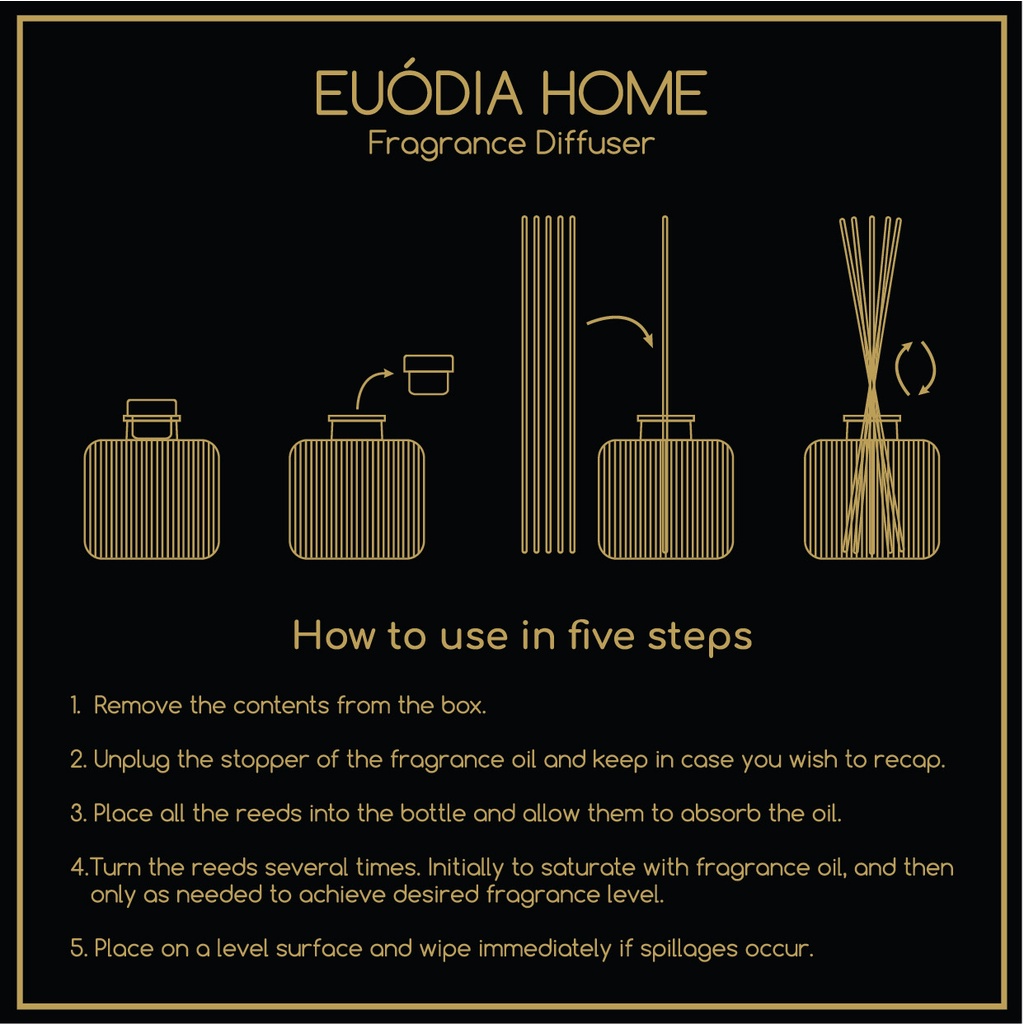 EUÓDIA HOME
Fragrance Diffuser

How to use in five steps

1. Remove the contents from the box.

2. Unplug the stopper of the fragrance oil and keep in case you wish to recap.

3. Place all the reeds into the bottle and allow them to absorb the oil.

4.Turn the reeds several times. Initially to saturate with fragrance oil, and then only as needed to achieve desired fragrance level.

5. Place on a level surface and wipe immediately if spillages occur.