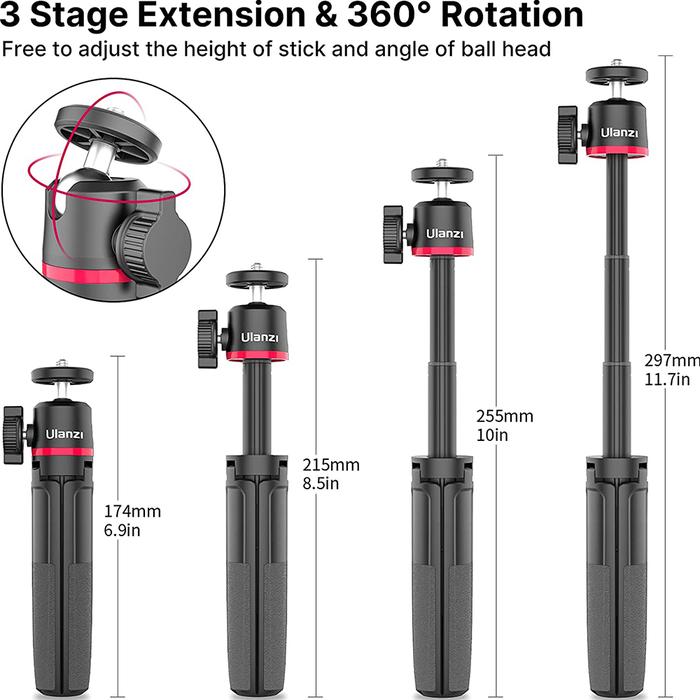 3 Stage Extension & 360° Rotation
Free to adjust the height of stick and angle of ball head

Ulanzi
174mm
6.9in

Ulanzi
215mm
8.5in

Ulanzi
255mm
10in

Ulanzi
297mm
11.7in