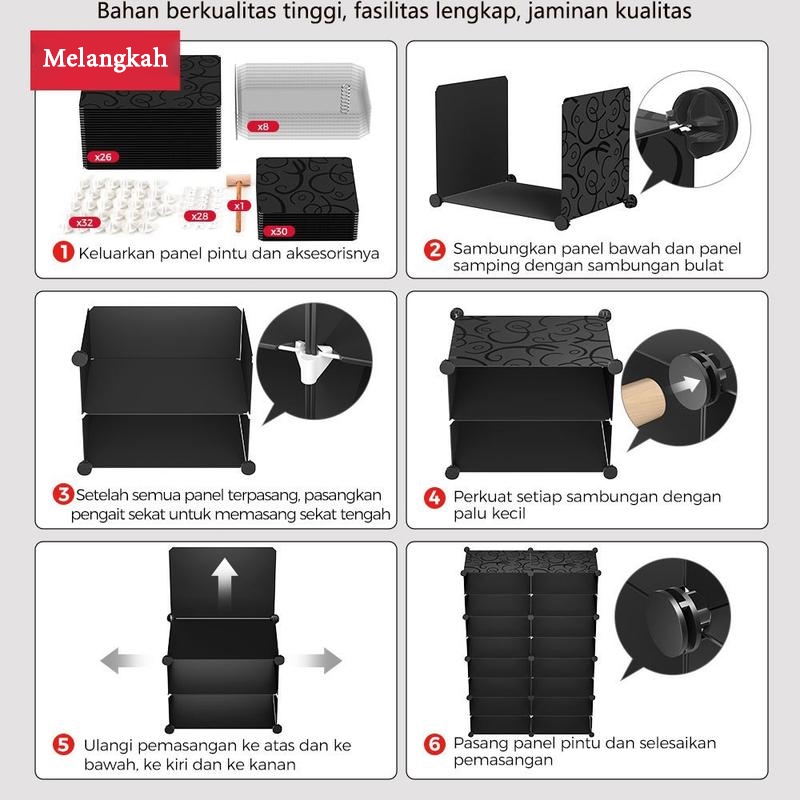 Bahan berkualitas tinggi, fasilitas lengkap, jaminan kualitas

Melangkah

x26

x8

x32

x28

x1

x30

1 Keluarkan panel pintu dan aksesorisnya

2 Sambungkan panel bawah dan panel samping dengan sambungan bulat

3 Setelah semua panel terpasang, pasangkan pengait sekat untuk memasang sekat tengah

4 Perkuat setiap sambungan dengan palu kecil

5 Ulangi pemasangan ke atas dan ke bawah, ke kiri dan ke kanan

6 Pasang panel pintu dan selesaikan pemasangan