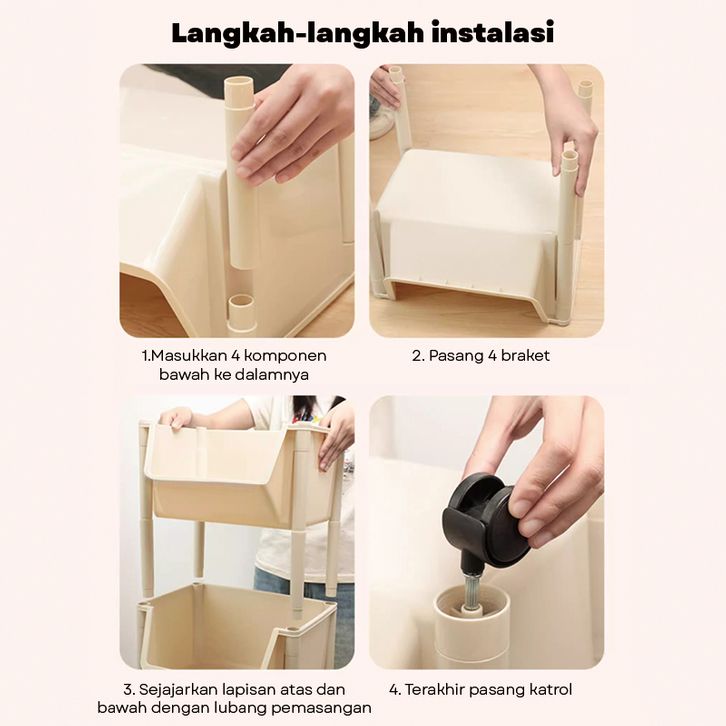 Langkah-langkah instalasi

1.Masukkan 4 komponen bawah ke dalamnya

2. Pasang 4 braket

3. Sejajarkan lapisan atas dan bawah dengan lubang pemasangan

4. Terakhir pasang katrol