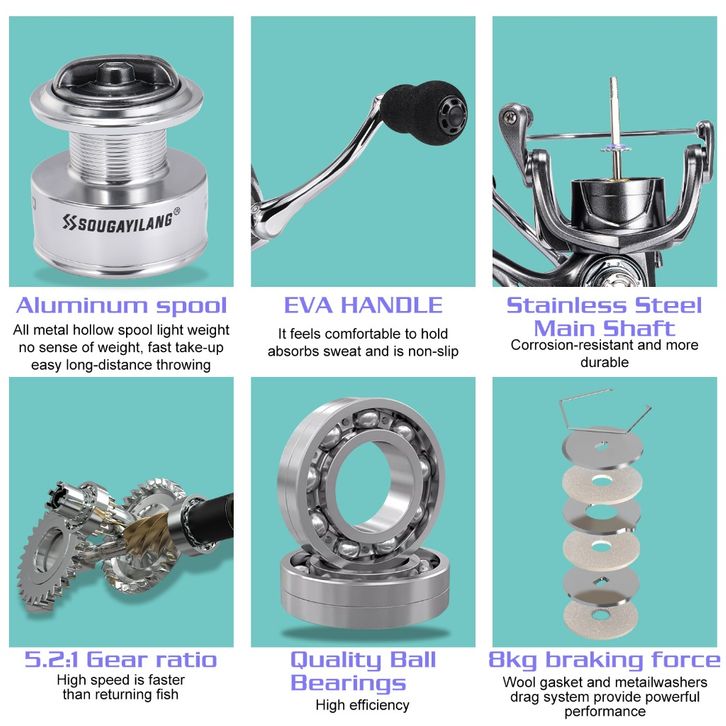 SOUGAYILANG®

Aluminum spool
All metal hollow spool light weight no sense of weight, fast take-up easy long-distance throwing

EVA HANDLE
It feels comfortable to hold absorbs sweat and is non-slip

Stainless Steel Main Shaft
Corrosion-resistant and more durable

5.2:1 Gear ratio
High speed is faster than returning fish

Quality Ball Bearings
High efficiency

8kg braking force
Wool gasket and metailwashers drag system provide powerful performance