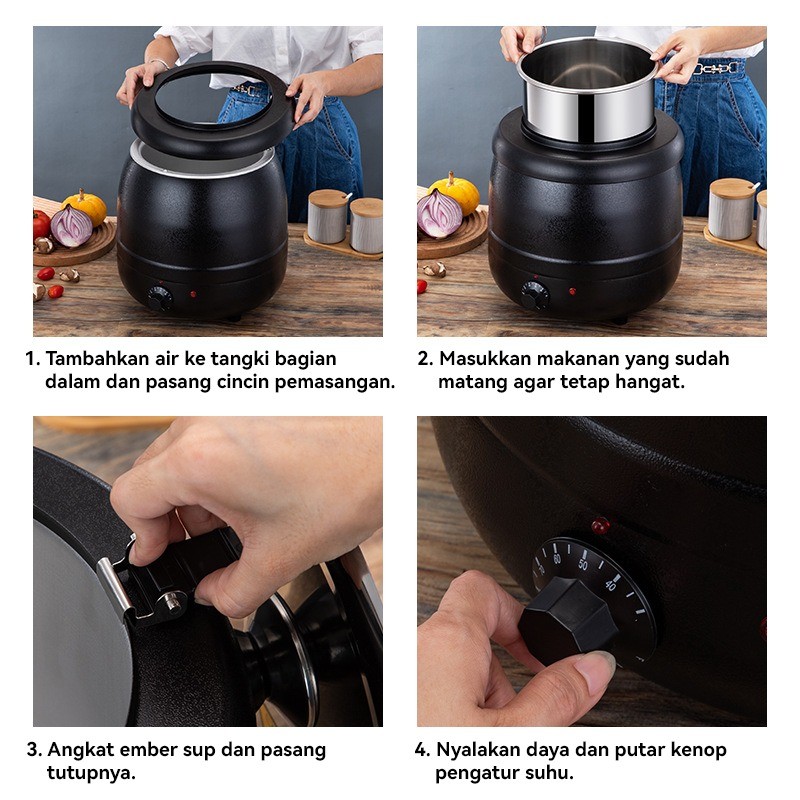 1. Tambahkan air ke tangki bagian dalam dan pasang cincin pemasangan.

2. Masukkan makanan yang sudah matang agar tetap hangat.

70 60 50 40

3. Angkat ember sup dan pasang tutupnya.

4. Nyalakan daya dan putar kenop pengatur suhu.