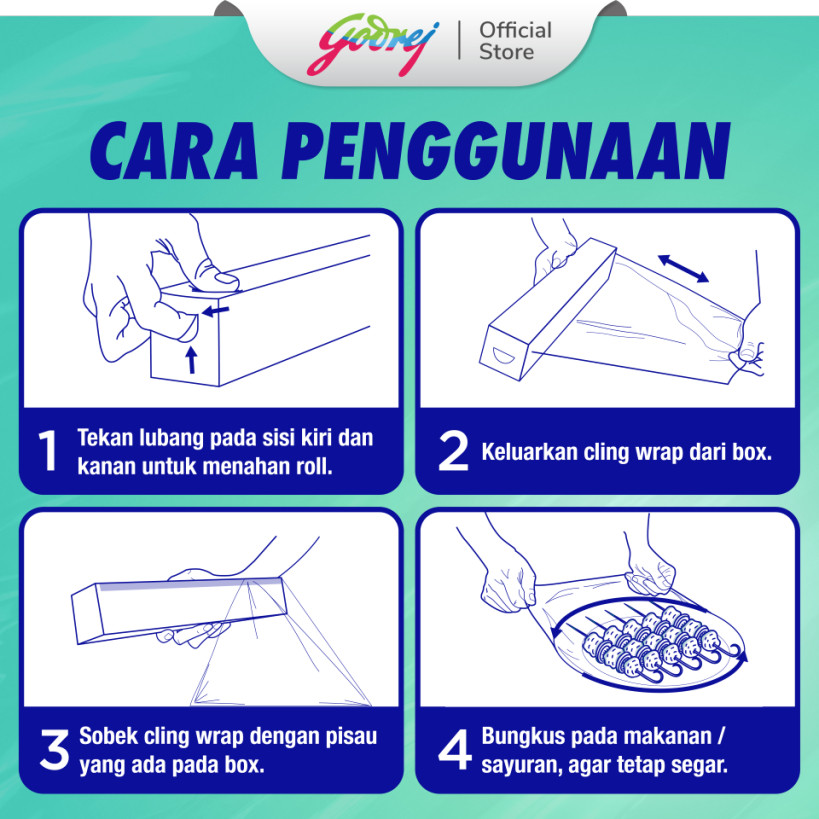 Godrej | Official Store

CARA PENGGUNAAN

1 Tekan lubang pada sisi kiri dan kanan untuk menahan roll.

2 Keluarkan cling wrap dari box.

3 Sobek cling wrap dengan pisau yang ada pada box.

4 Bungkus pada makanan / sayuran, agar tetap segar.