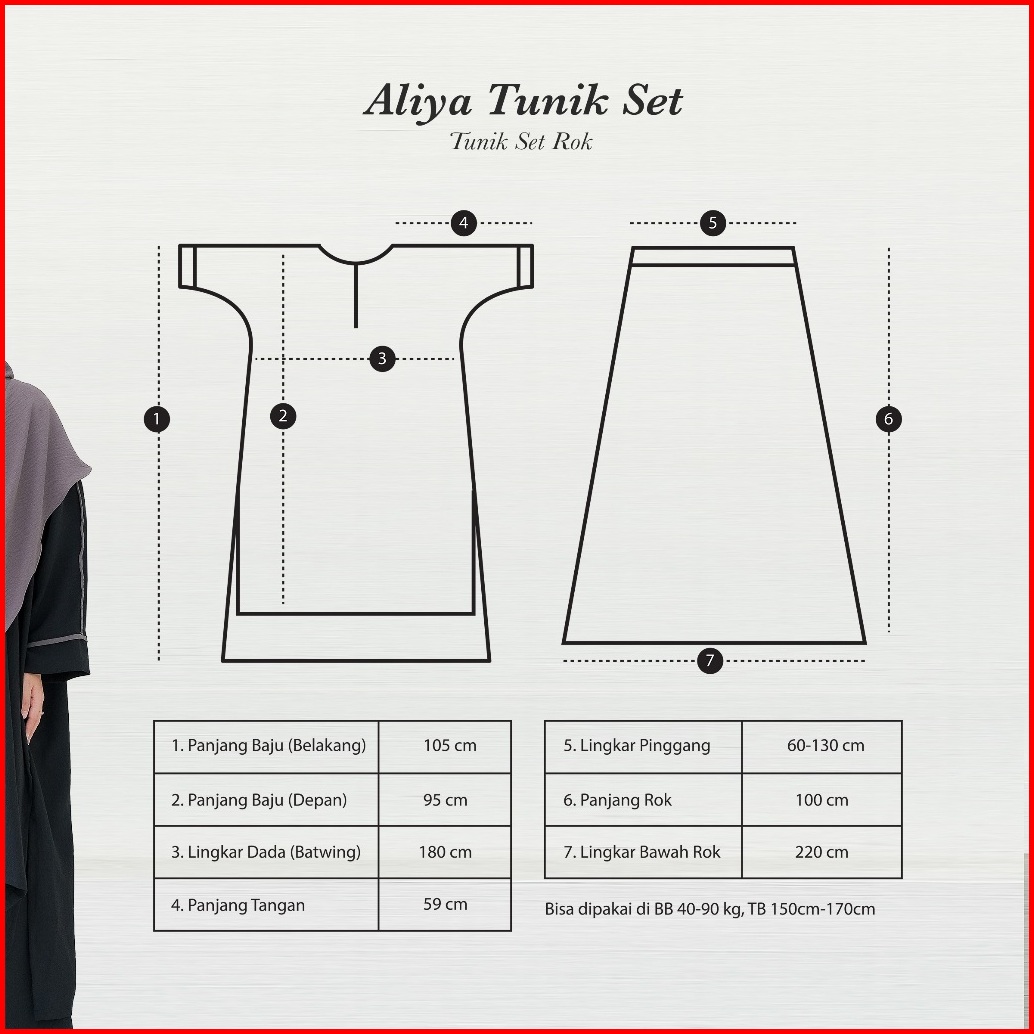 Aliya Tunik Set
Tunik Set Rok

4
5
3
1
2
6
7

| 1. Panjang Baju (Belakang) | 105 cm |
|---|---|
| 2. Panjang Baju (Depan) | 95 cm |
| 3. Lingkar Dada (Batwing) | 180 cm |
| 4. Panjang Tangan | 59 cm |

| 5. Lingkar Pinggang | 60-130 cm |
|---|---|
| 6. Panjang Rok | 100 cm |
| 7. Lingkar Bawah Rok | 220 cm |

Bisa dipakai di BB 40-90 kg, TB 150cm-170cm