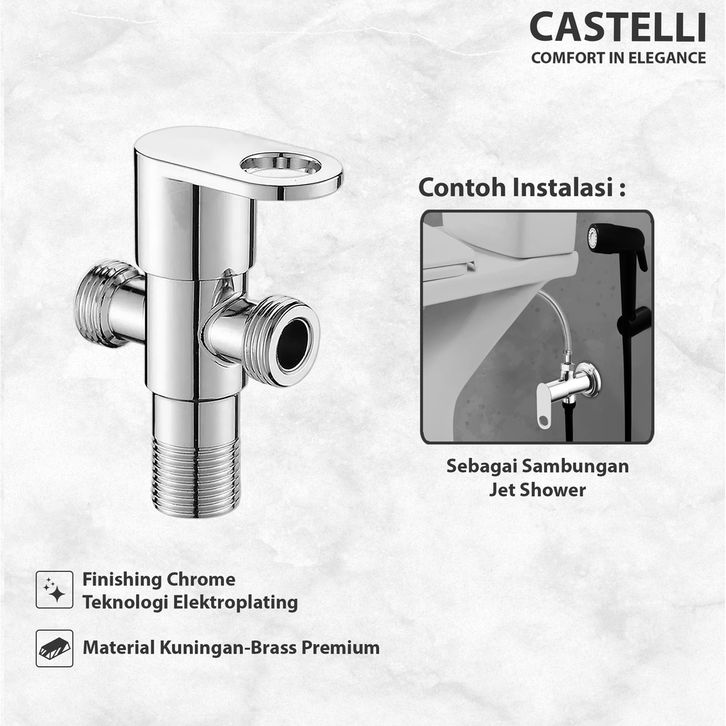 CASTELLI
COMFORT IN ELEGANCE

Contoh Instalasi :

Sebagai Sambungan Jet Shower

Finishing Chrome
Teknologi Elektroplating

Material Kuningan-Brass Premium