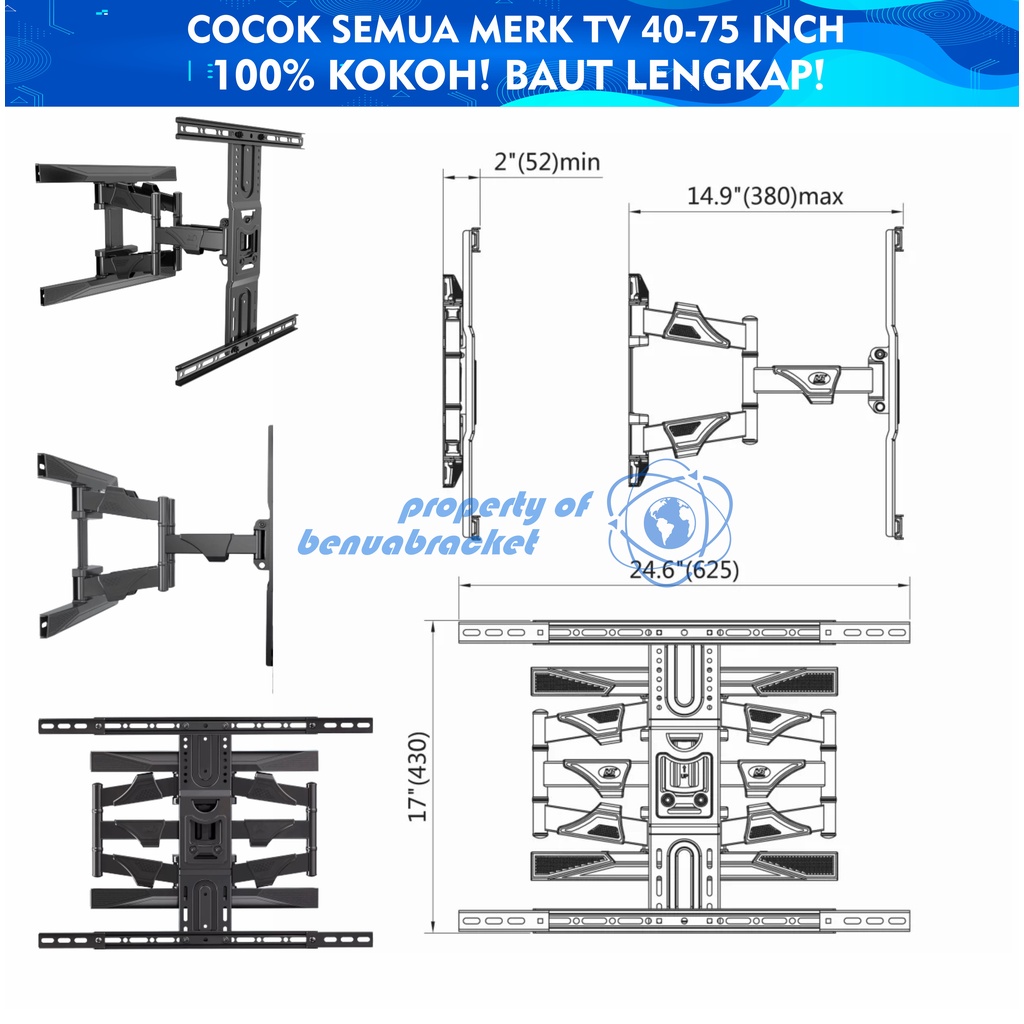 COCOK SEMUA MERK TV 40-75 INCH
100% KOKOH! BAUT LENGKAP!

2"(52)min

14.9"(380)max

property of
benuabracket

24.6"(625)

17"(430)