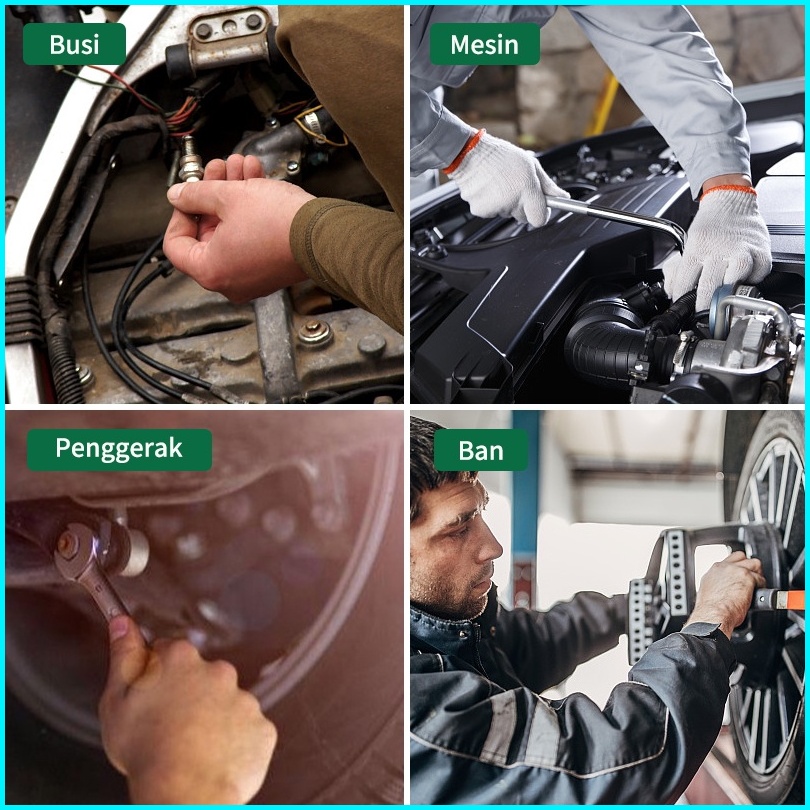 Busi

Mesin

Penggerak

Ban