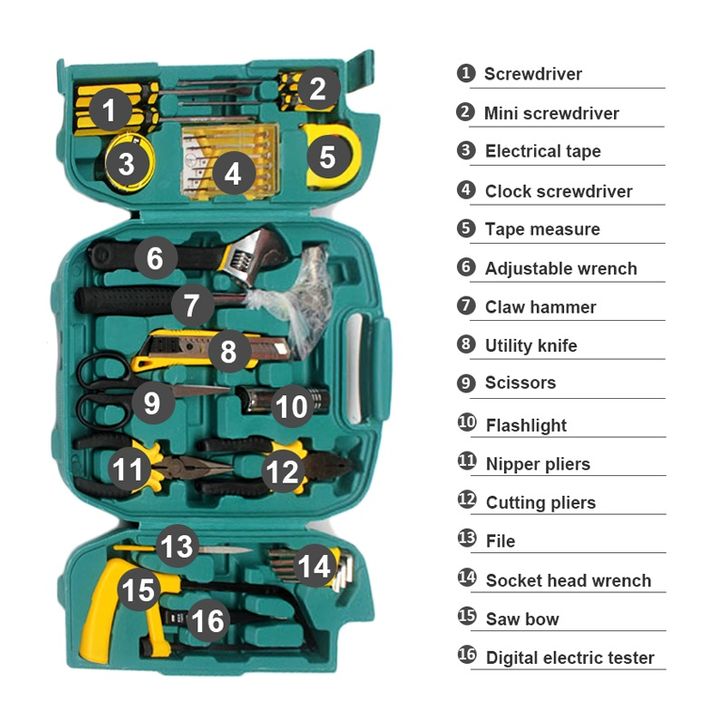 1 2 3 4 5 6 7 8 9 10 11 12 13 14 15 16

1 Screwdriver
2 Mini screwdriver
3 Electrical tape
4 Clock screwdriver
5 Tape measure
6 Adjustable wrench
7 Claw hammer
8 Utility knife
9 Scissors
10 Flashlight
11 Nipper pliers
12 Cutting pliers
13 File
14 Socket head wrench
15 Saw bow
16 Digital electric tester